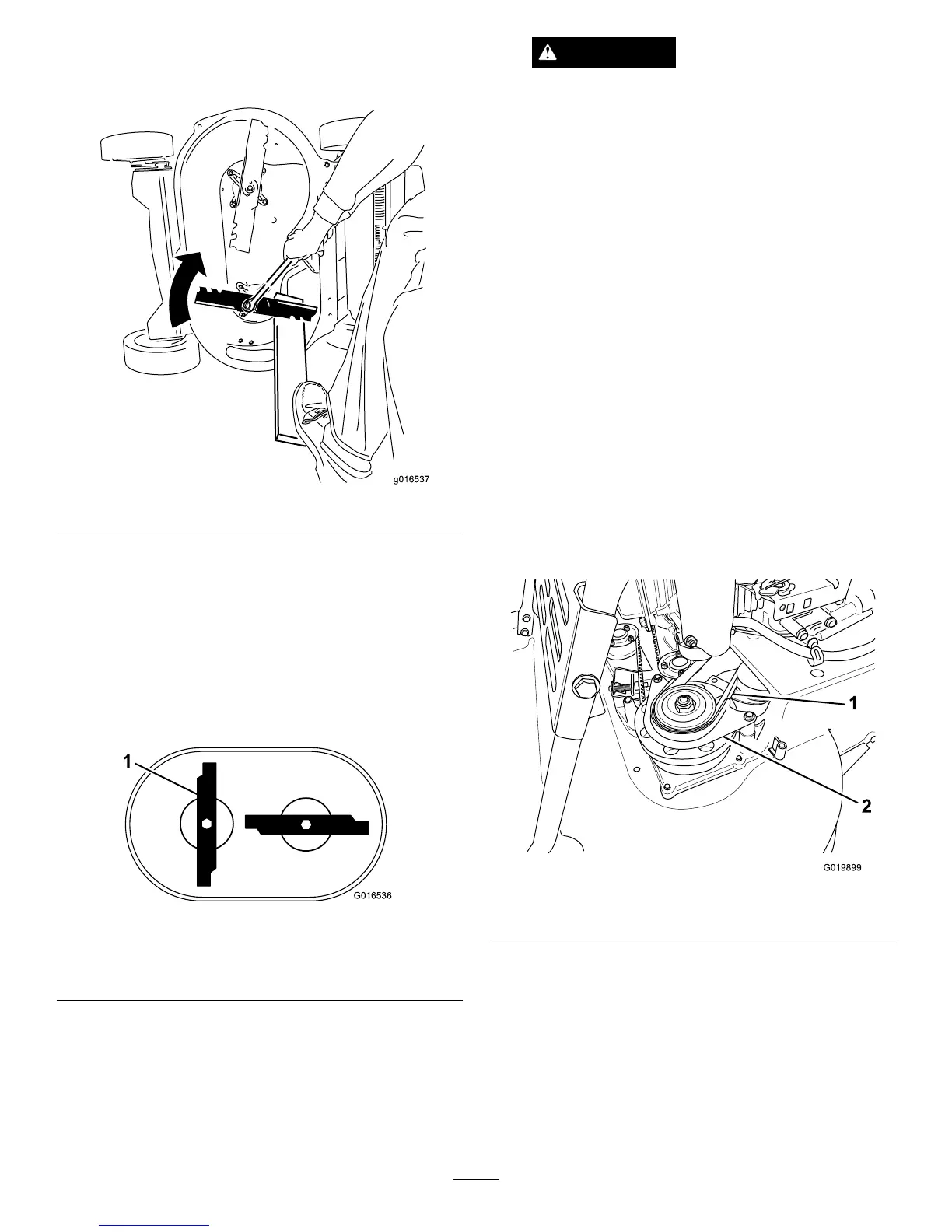 g016537

1

G016536

1

2

G019899