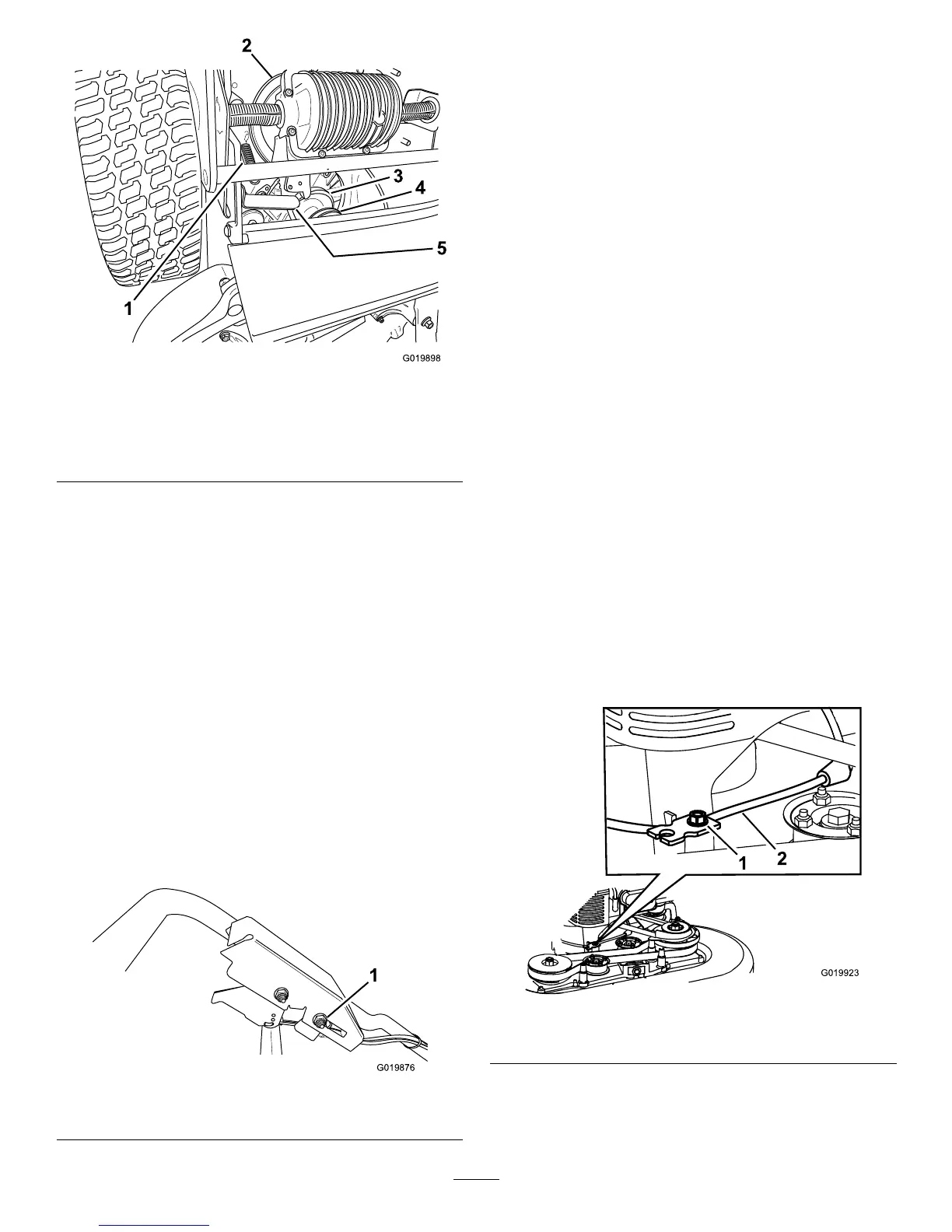 2
3
4
5
1
G019898

1
G019876

1
2
G019923