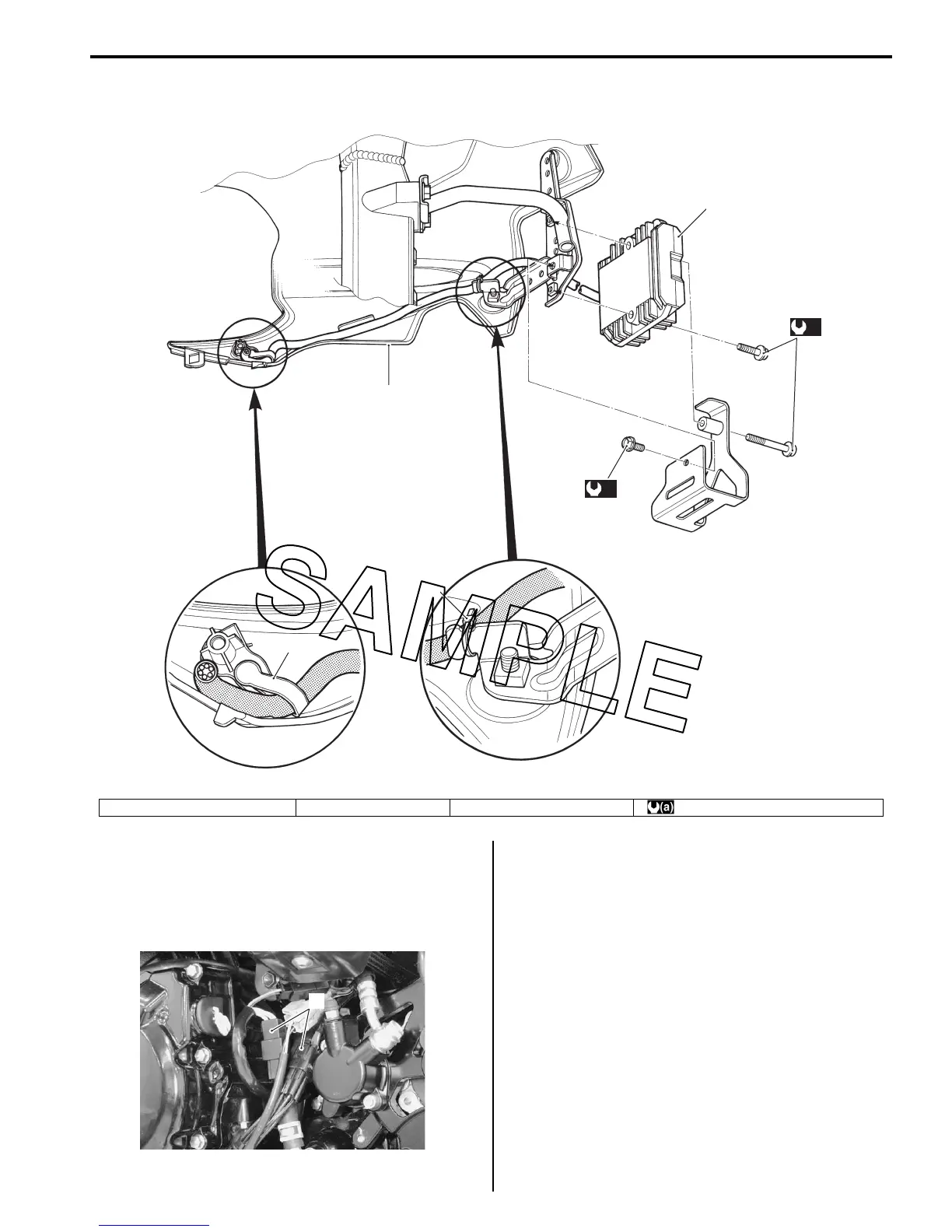 SAMPLE

(a)