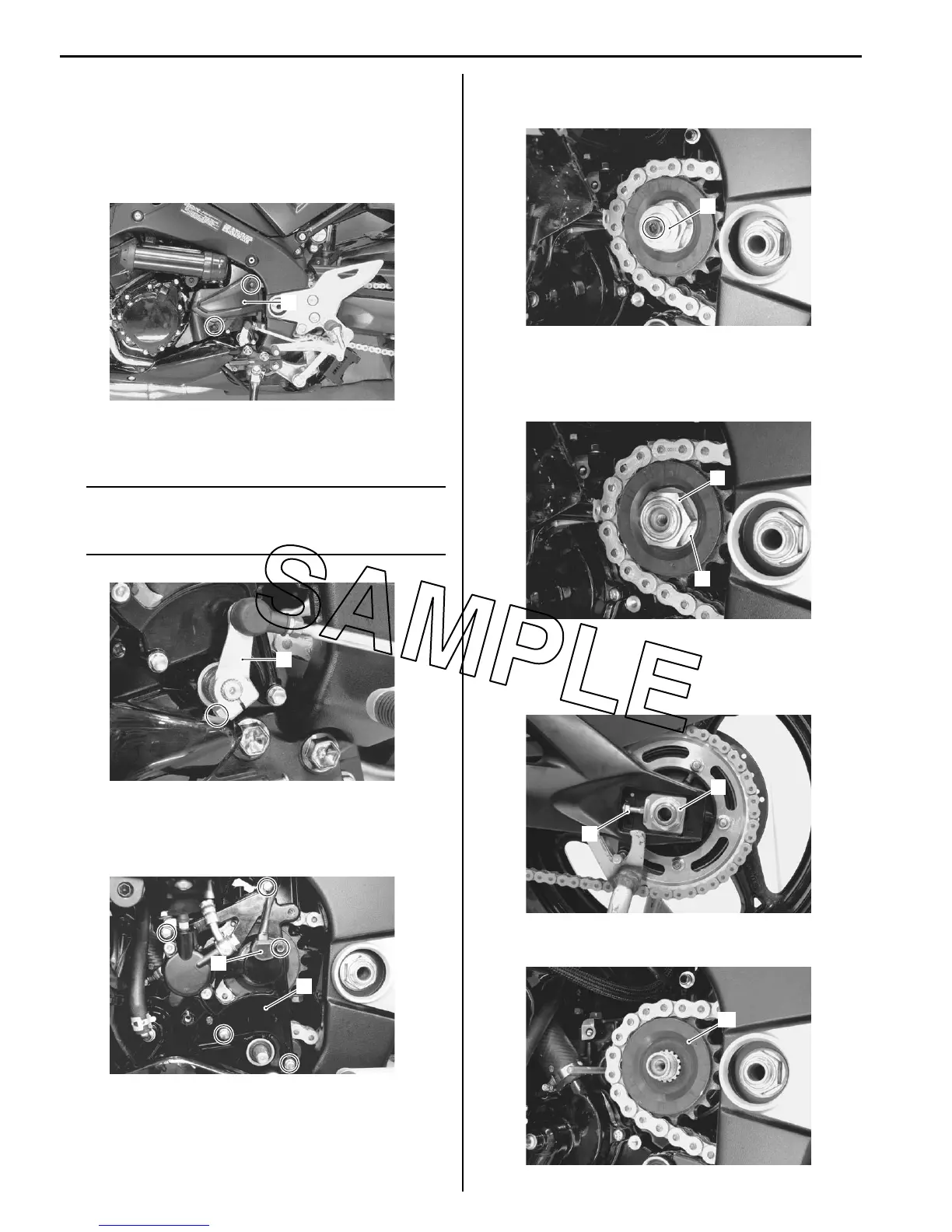 SAMPLE