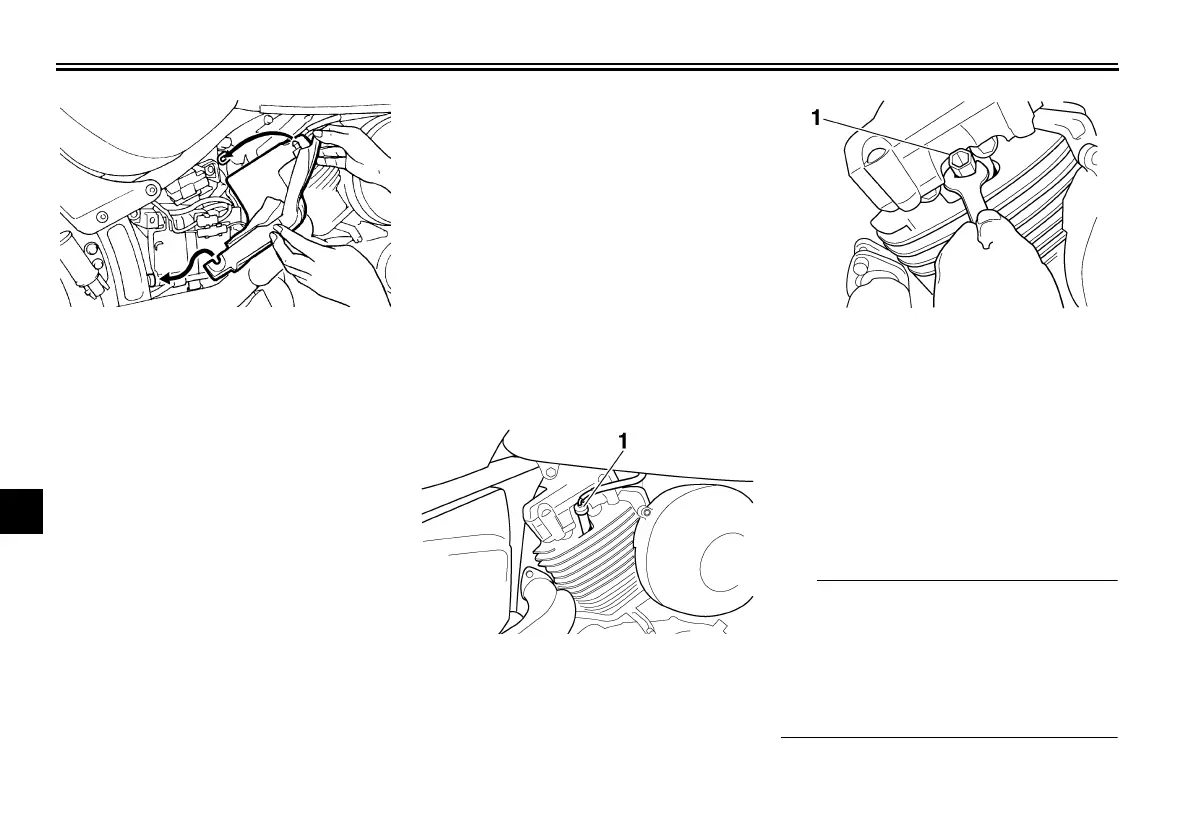 1

1