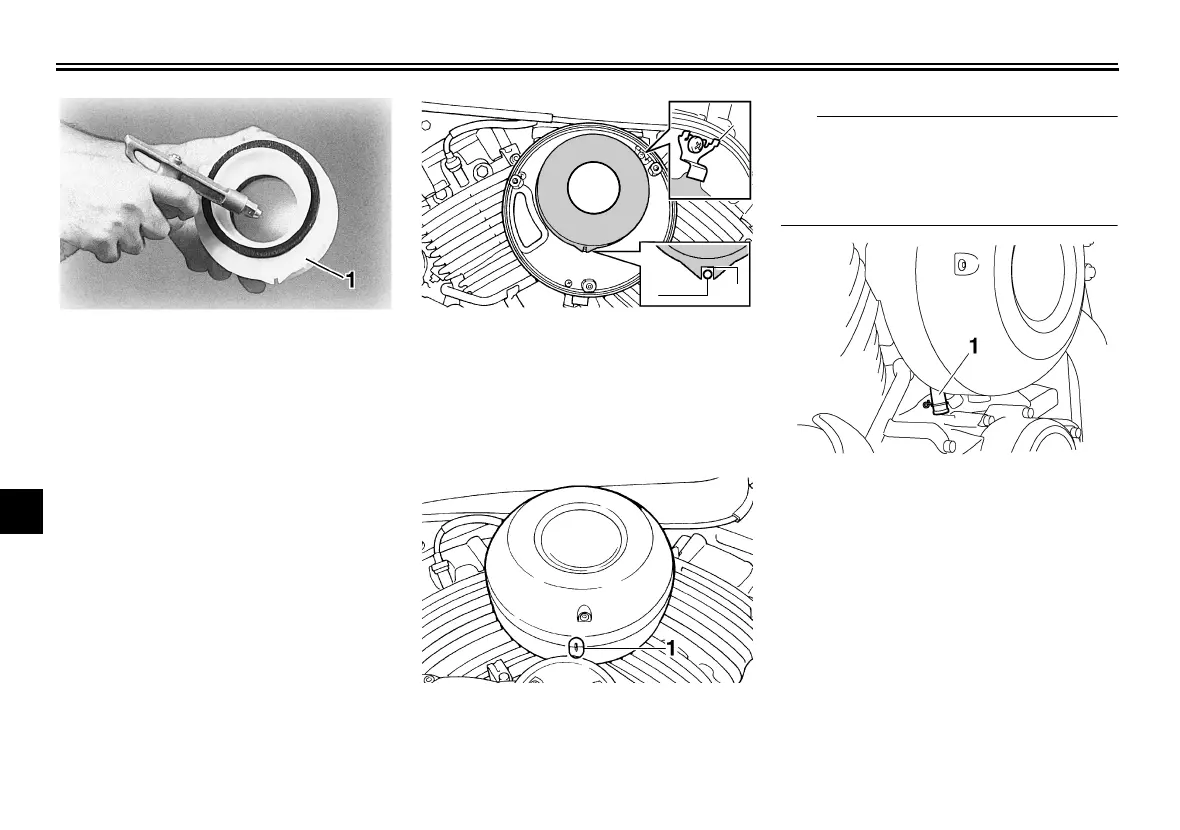 1

1

1