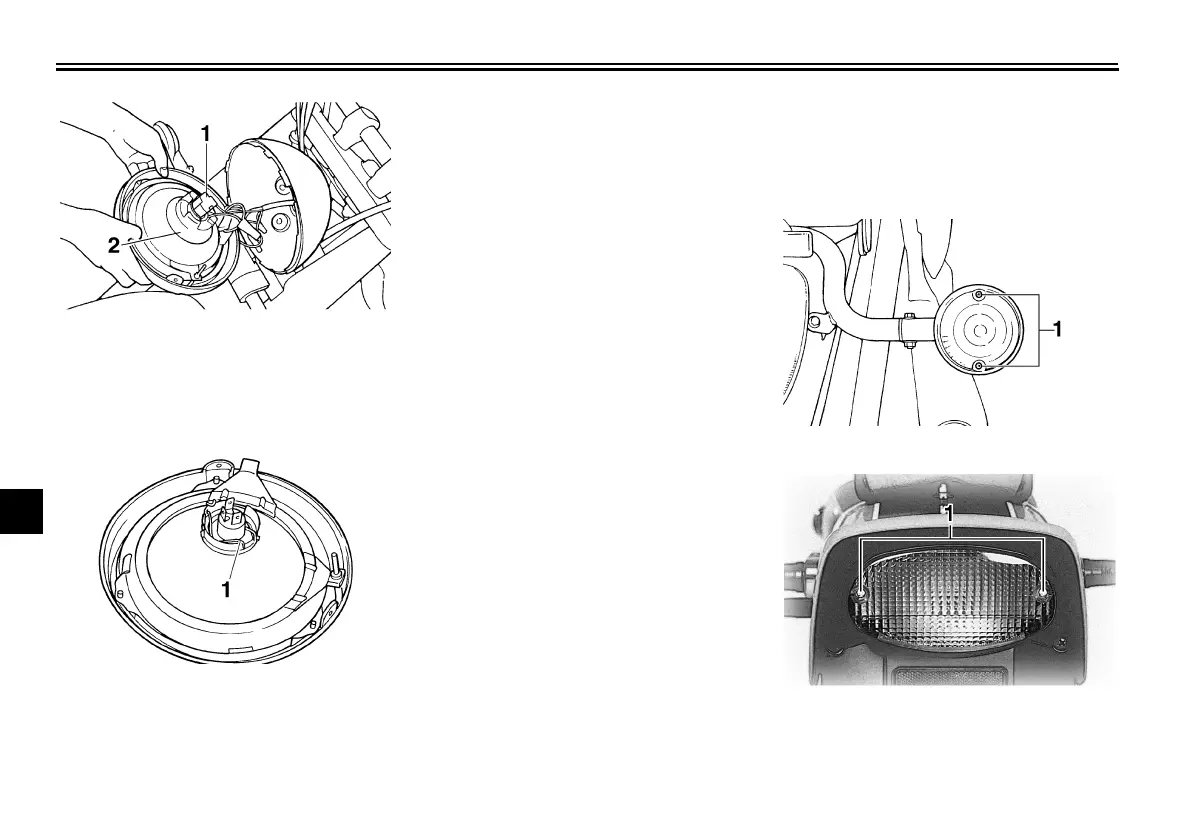 1
2

1

1

1