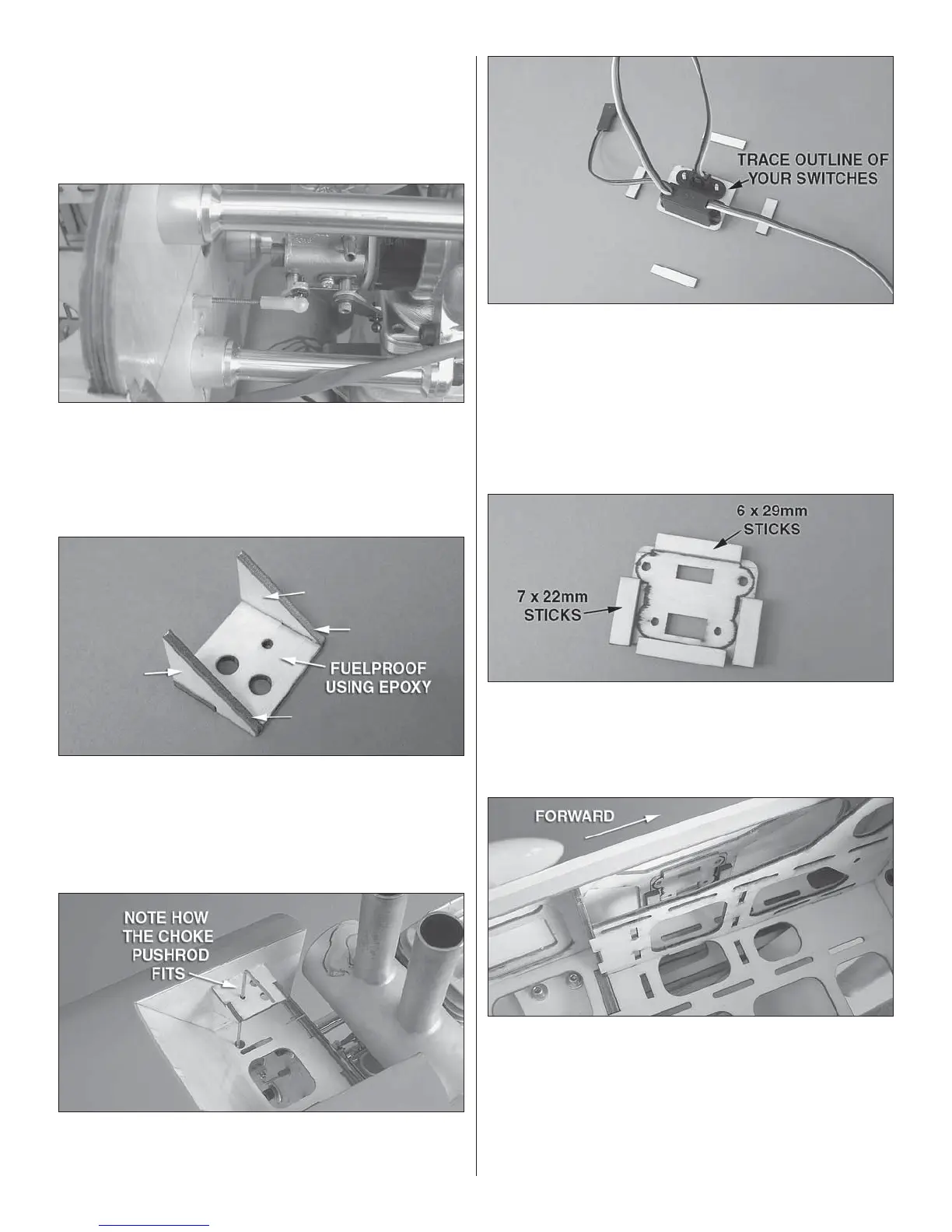 FUELPROOF USING EPOXY

NOTE HOW THE CHOKE PUSHROD FITS

TRACE OUTLINE OF YOUR SWITCHES

6 x 29mm STICKS

7 x 22mm STICKS

FORWARD