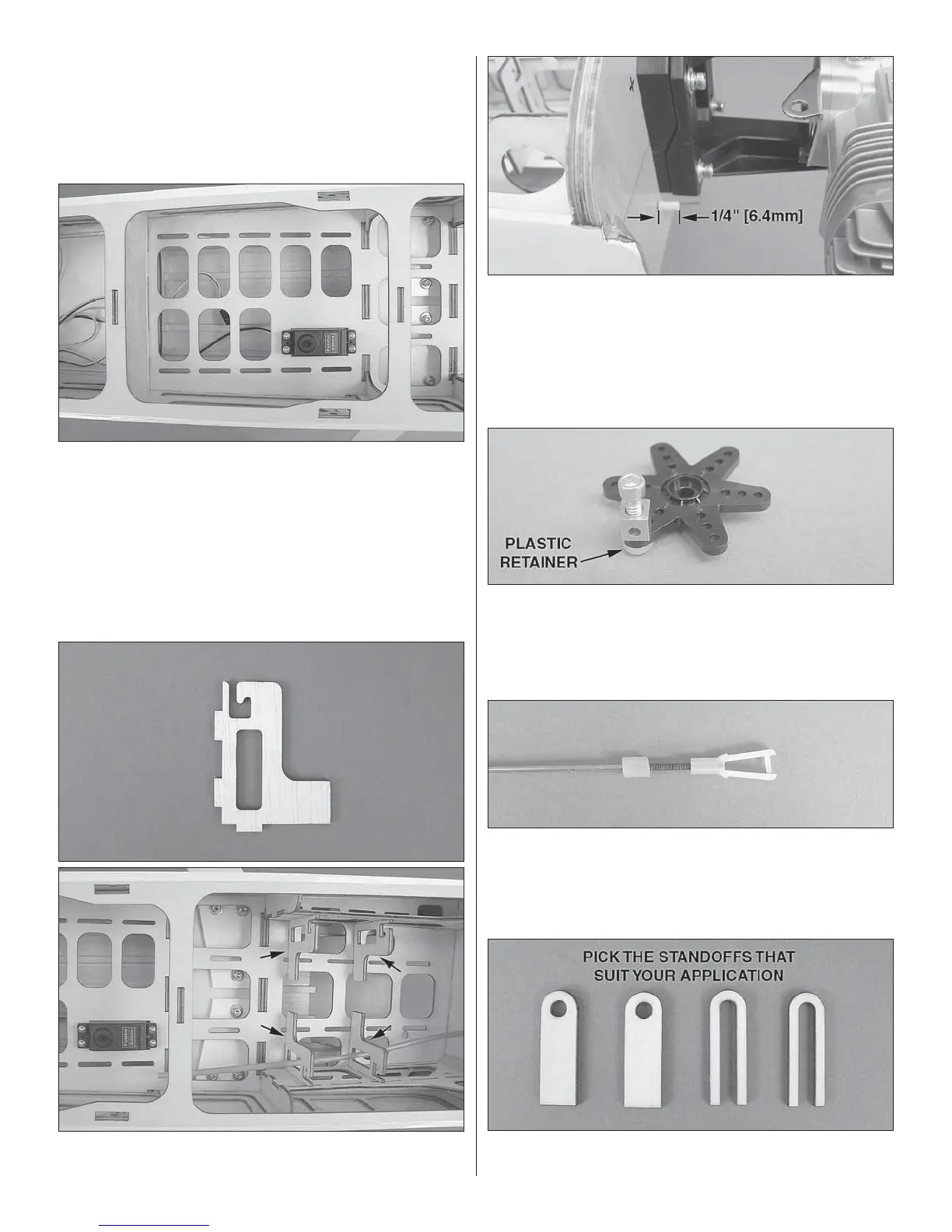 1/4" [6.4mm]

PLASTIC RETAINER

PICK THE STANDOFFS THAT SUIT YOUR APPLICATION