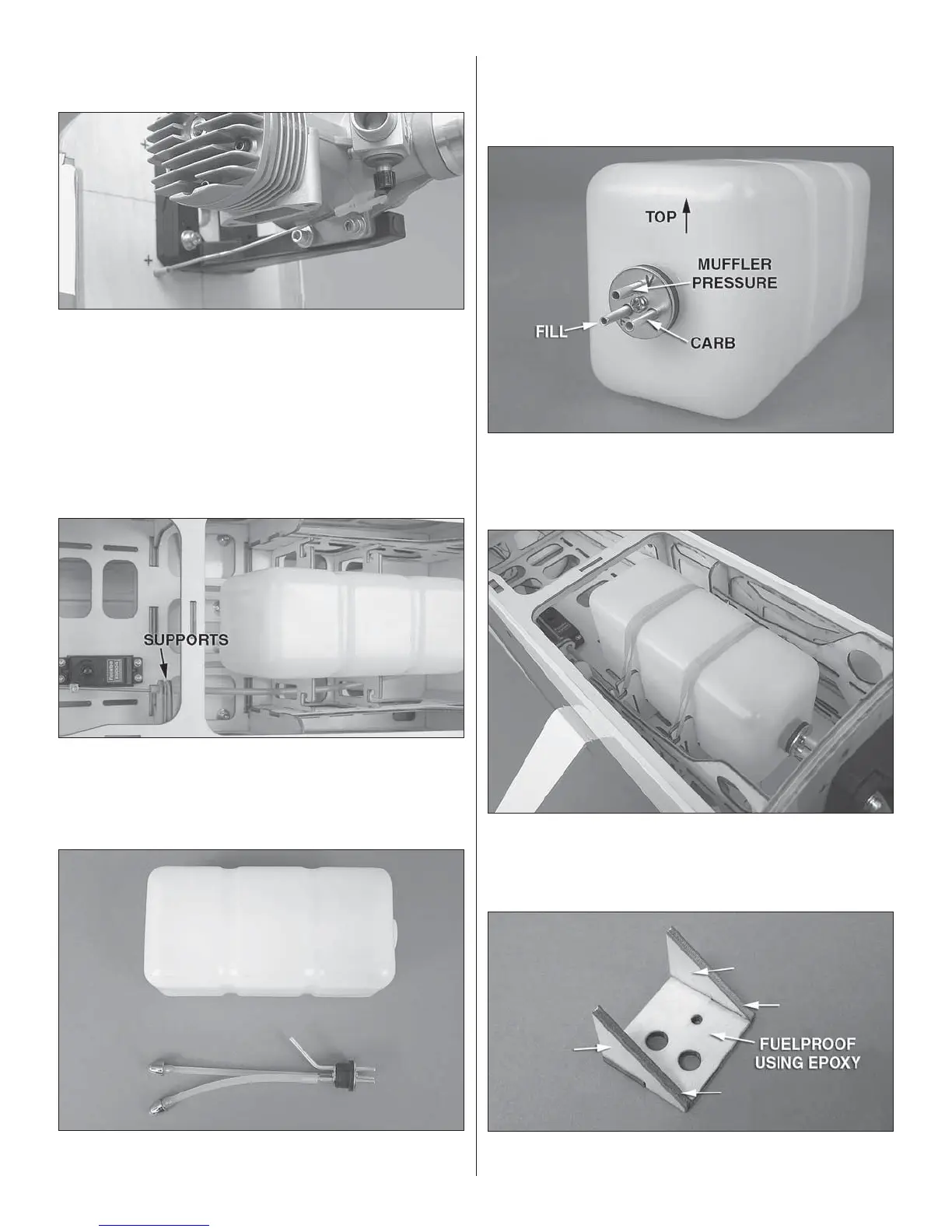 SUPPORTS

TOP

MUFFLER PRESSURE

FILL

CARB

FUELPROOF USING EPOXY