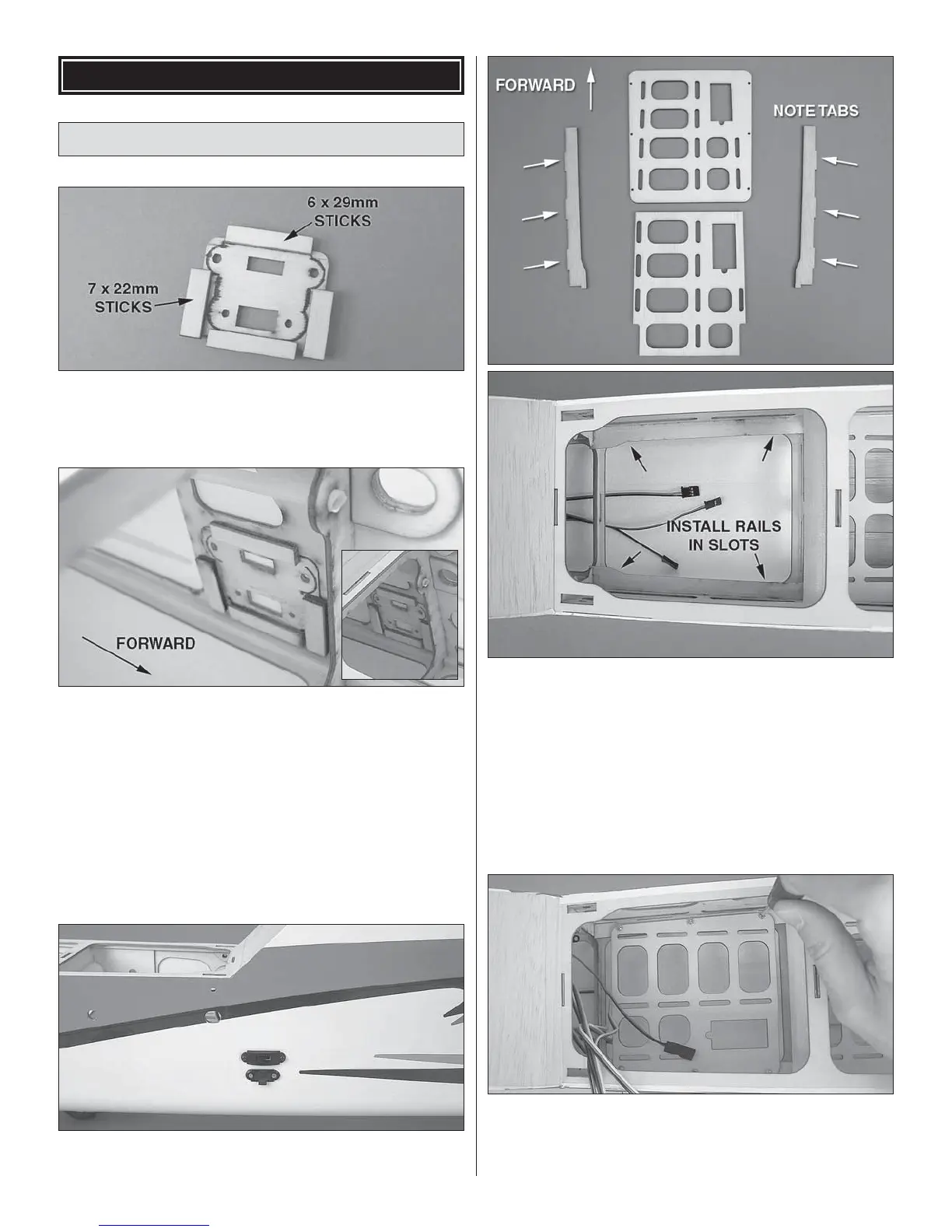 6 x 29mm STICKS

7 x 22mm STICKS

FORWARD

FORWARD

NOTE TABS

INSTALL RAILS IN SLOTS