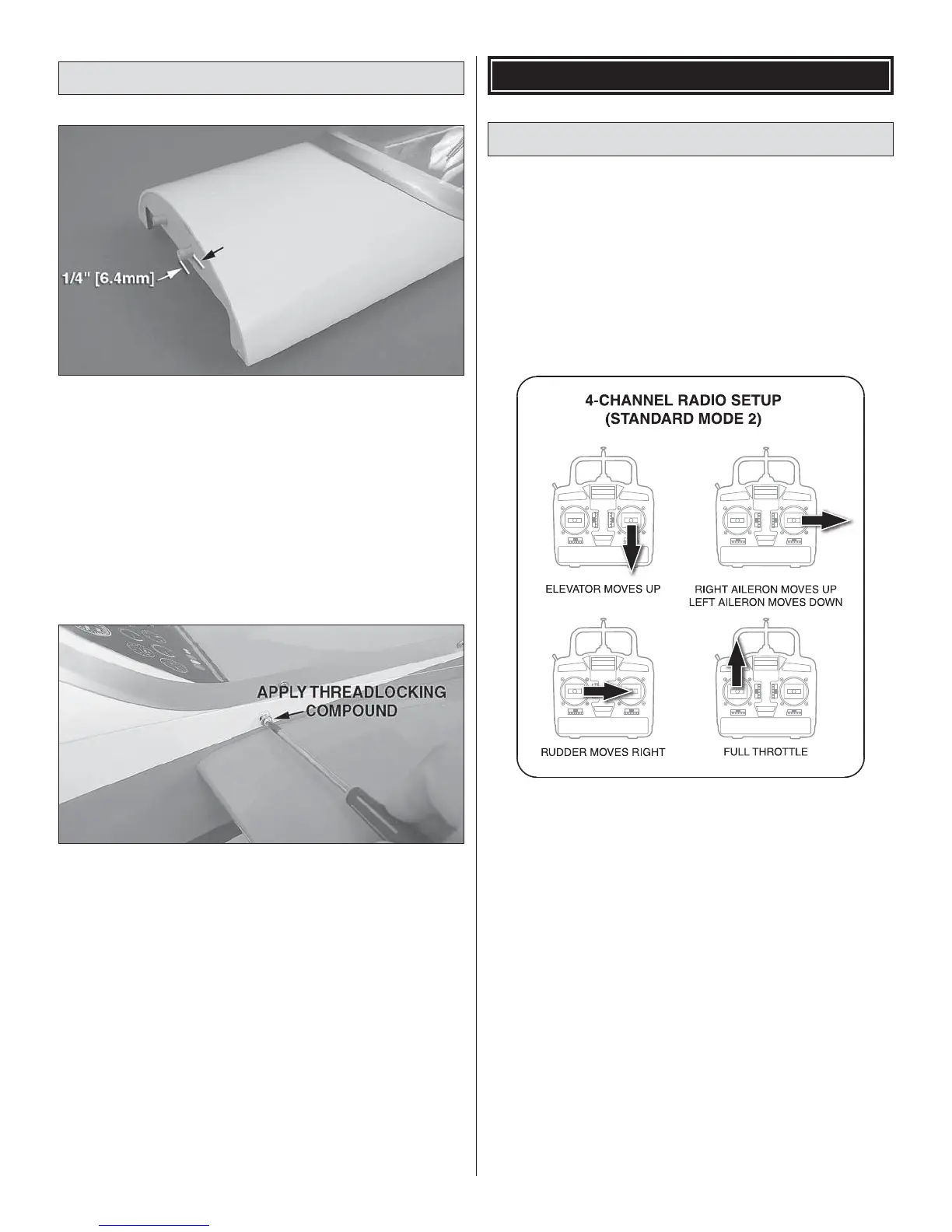 1/4" [6.4mm]

APPLY THREADLOCKING COMPOUND

4-CHANNEL RADIO SETUP (STANDARD MODE 2)

ELEVATOR MOVES UP

RIGHT AILERON MOVES UP LEFT AILERON MOVES DOWN

RUDDER MOVES RIGHT

FULL THROTTLE