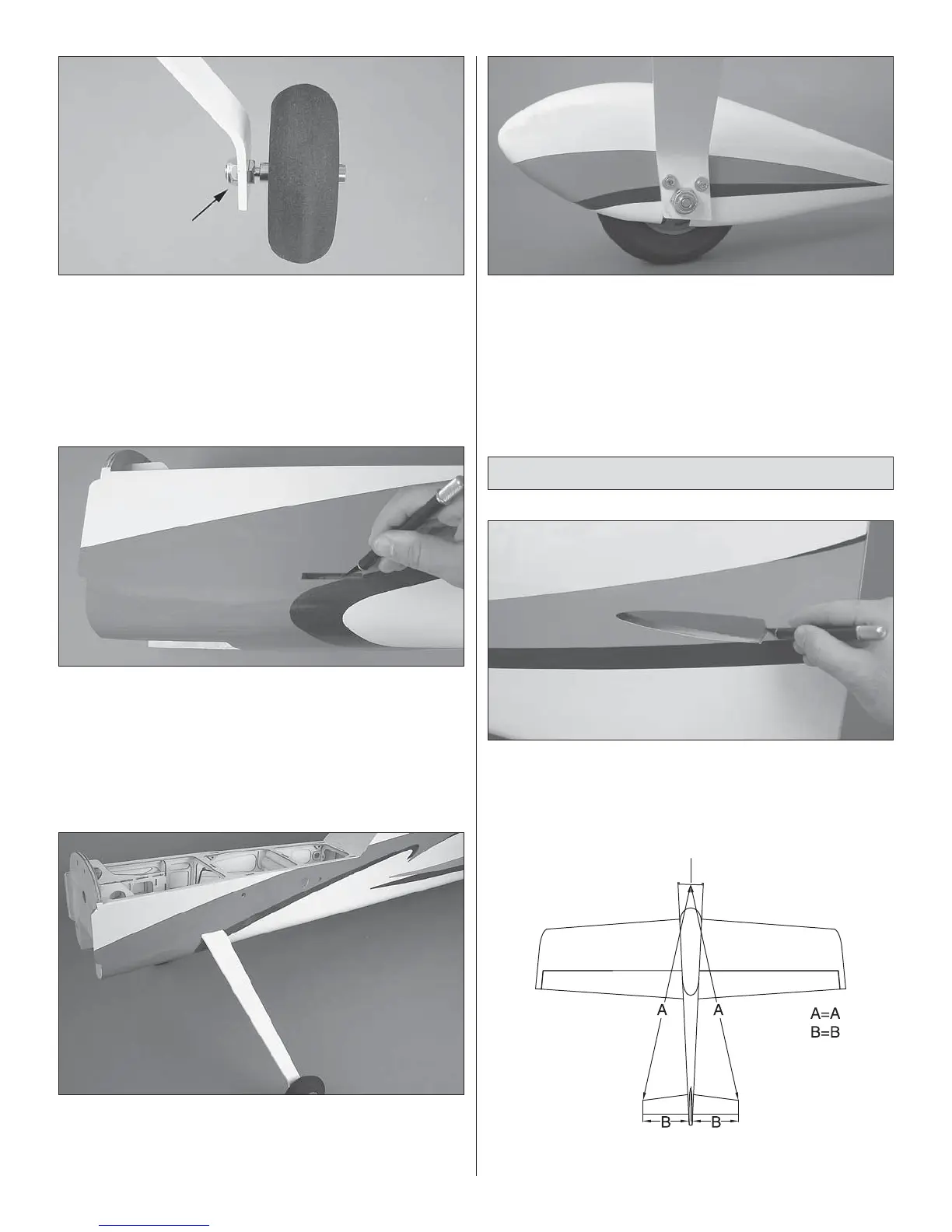 A

A

A=A

B=B

B

B