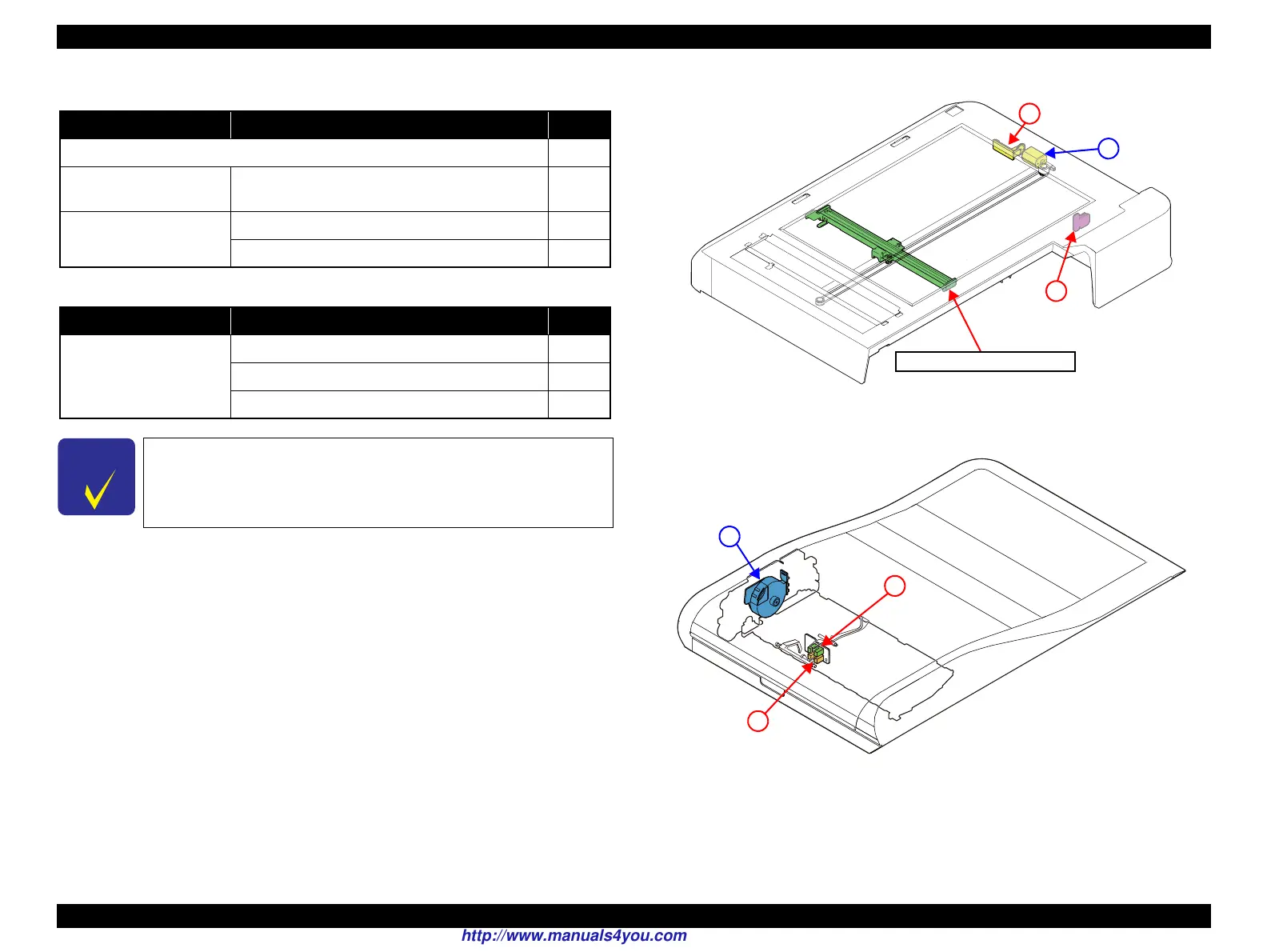 http://www.manuals4you.com