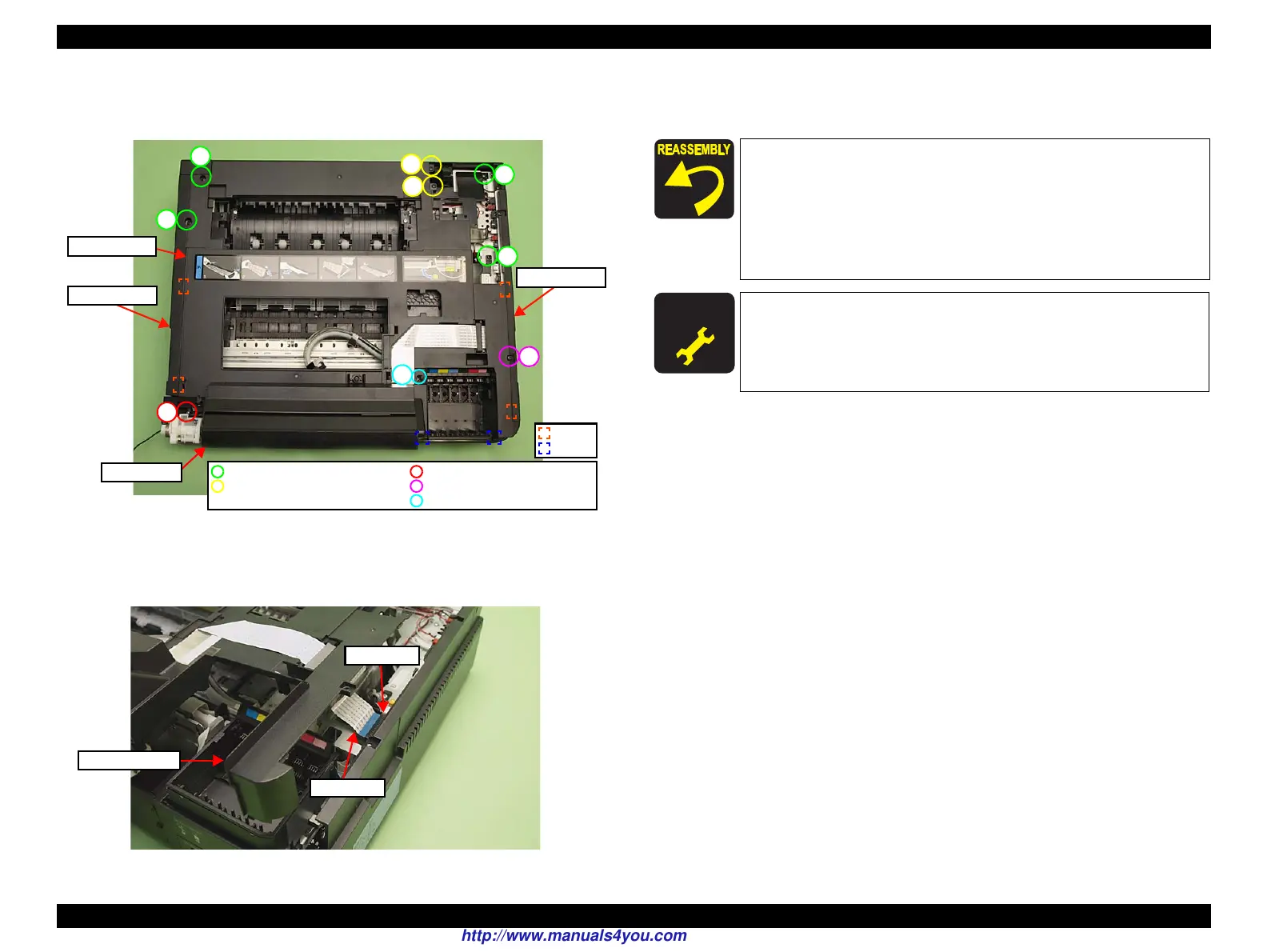 REASSEMBLY

http://www.manuals4you.com