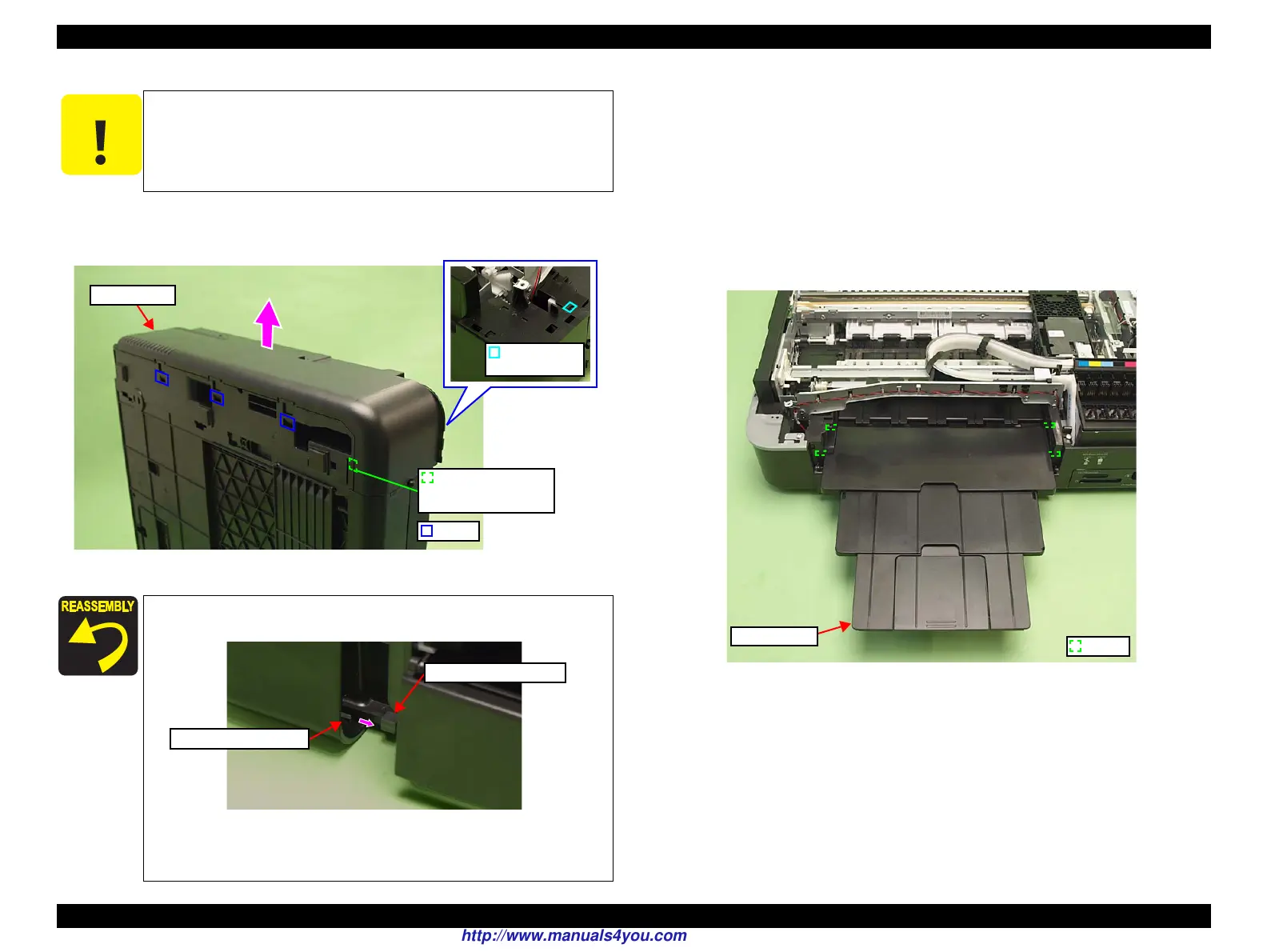 REASSEMBLY

http://www.manuals4you.com