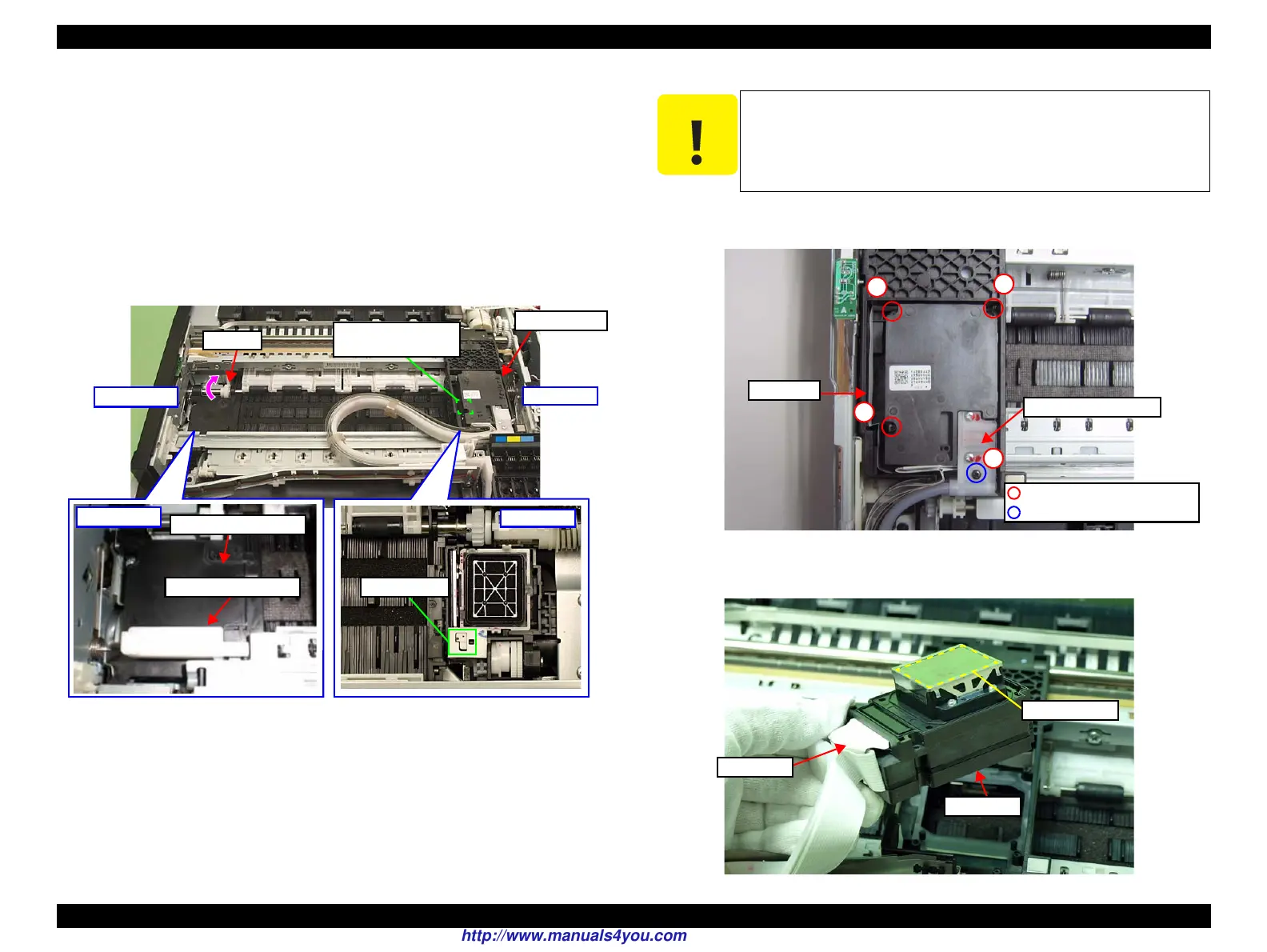 http://www.manuals4you.com