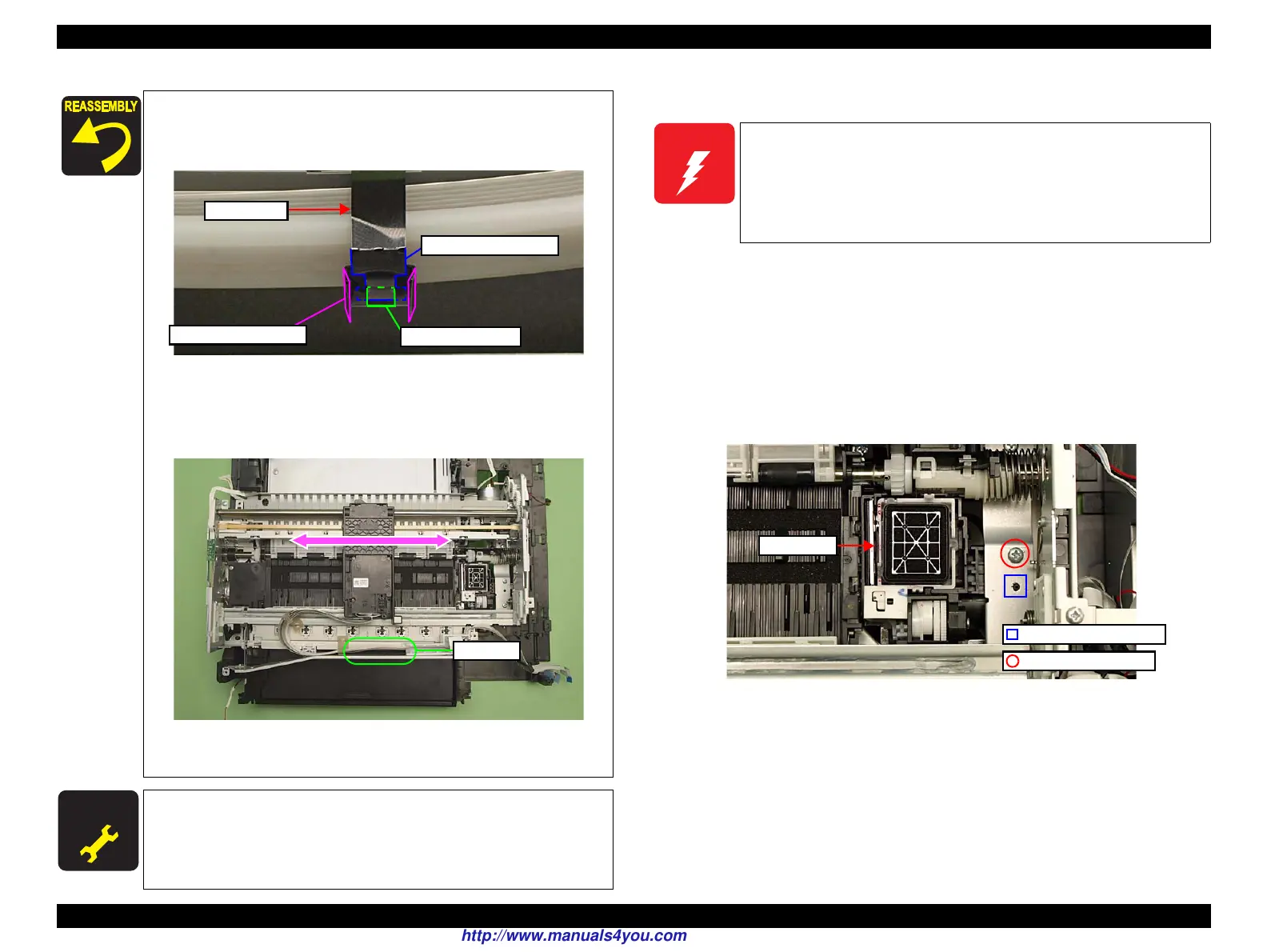 REASSEMBLY

http://www.manuals4you.com