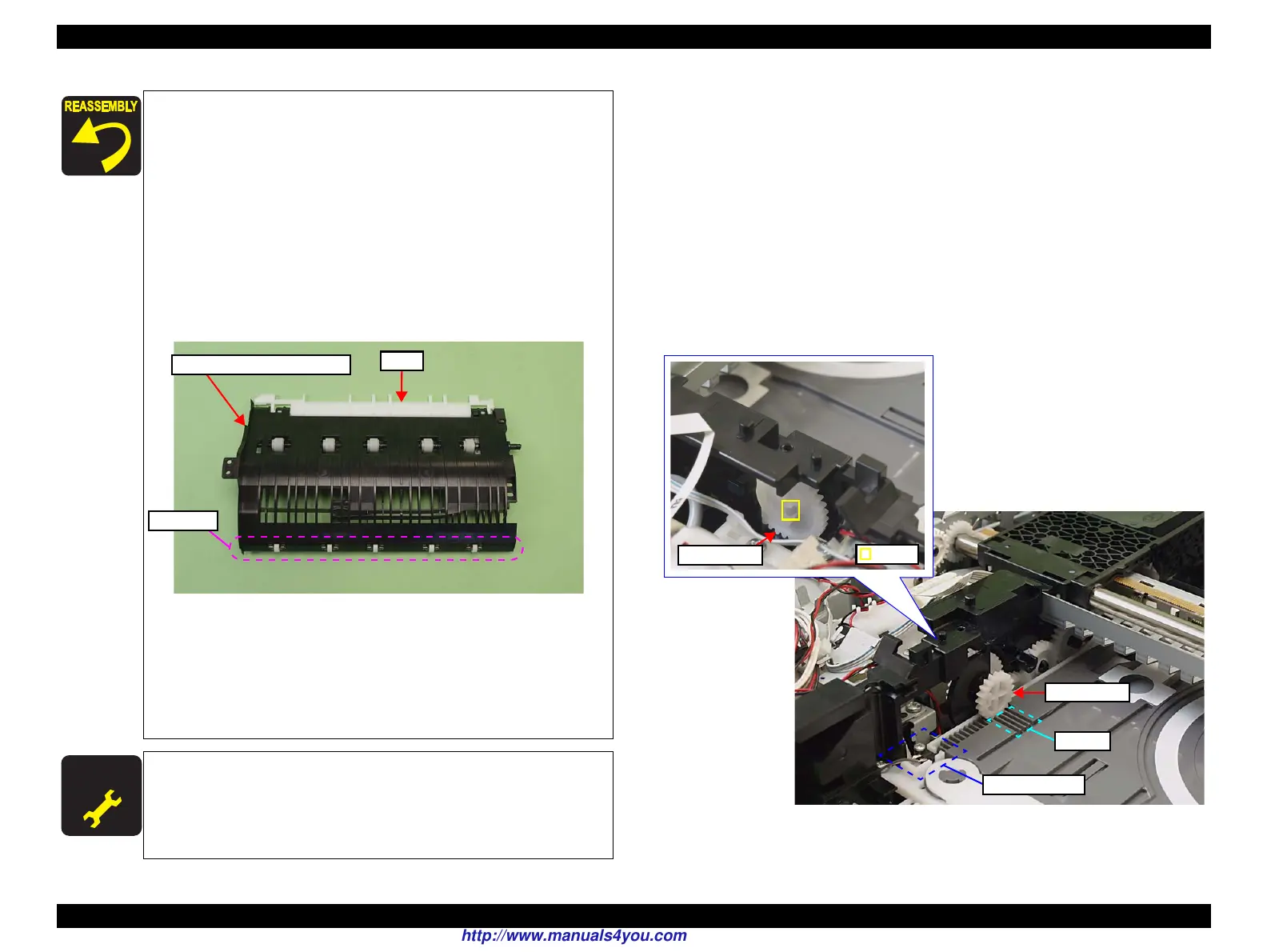 REASSEMBLY

http://www.manuals4you.com