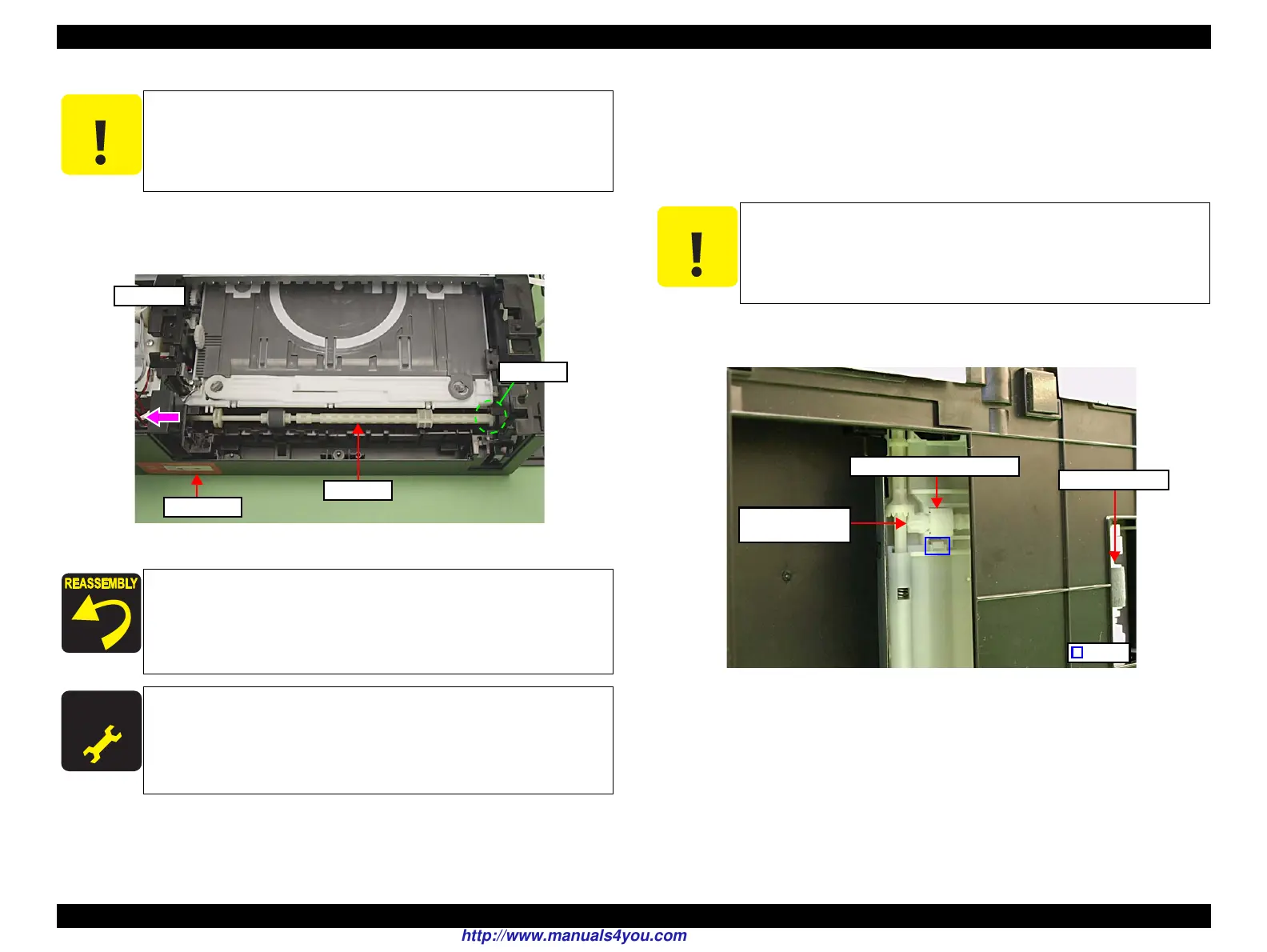 REASSEMBLY

http://www.manuals4you.com