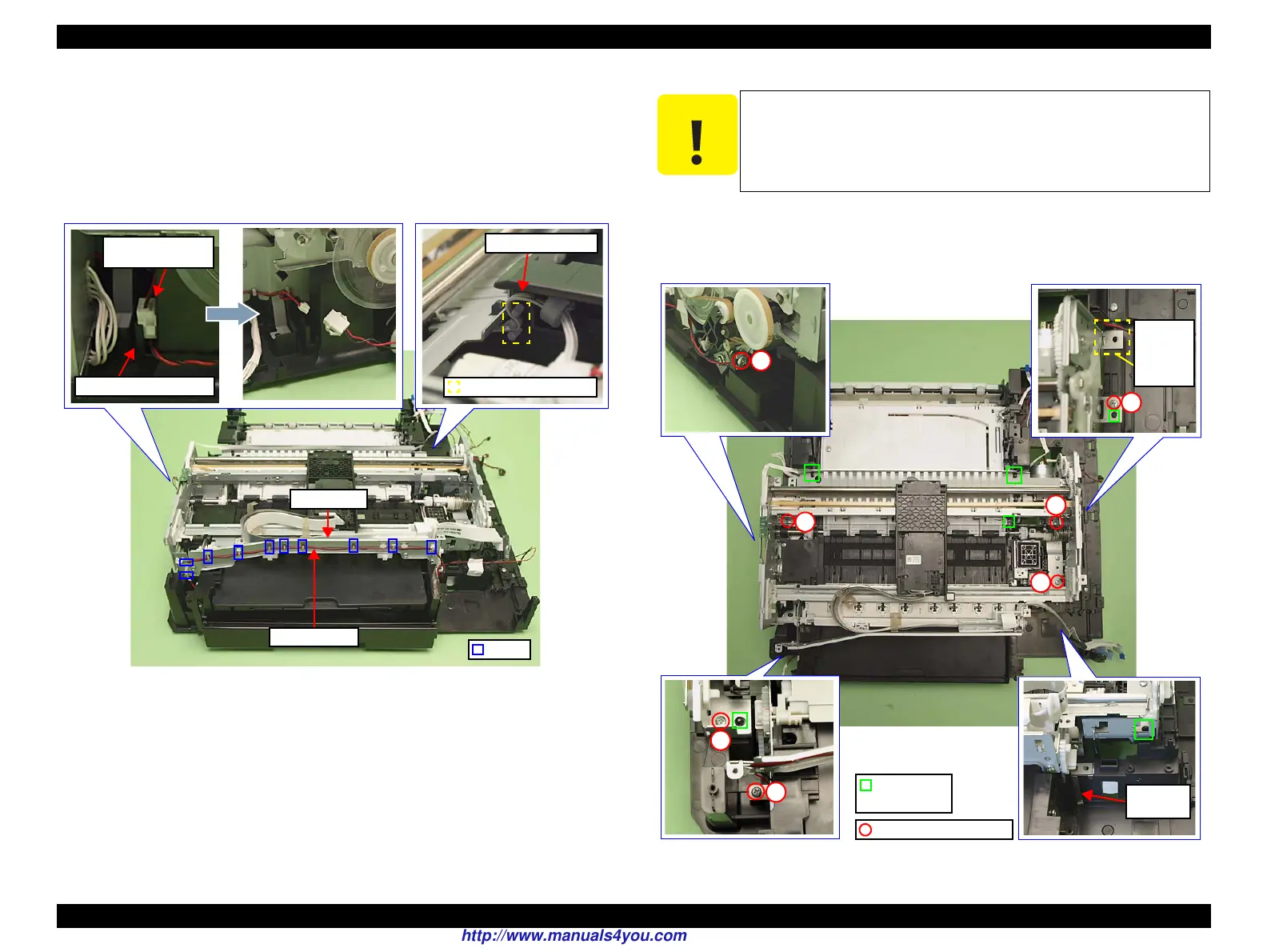 http://www.manuals4you.com