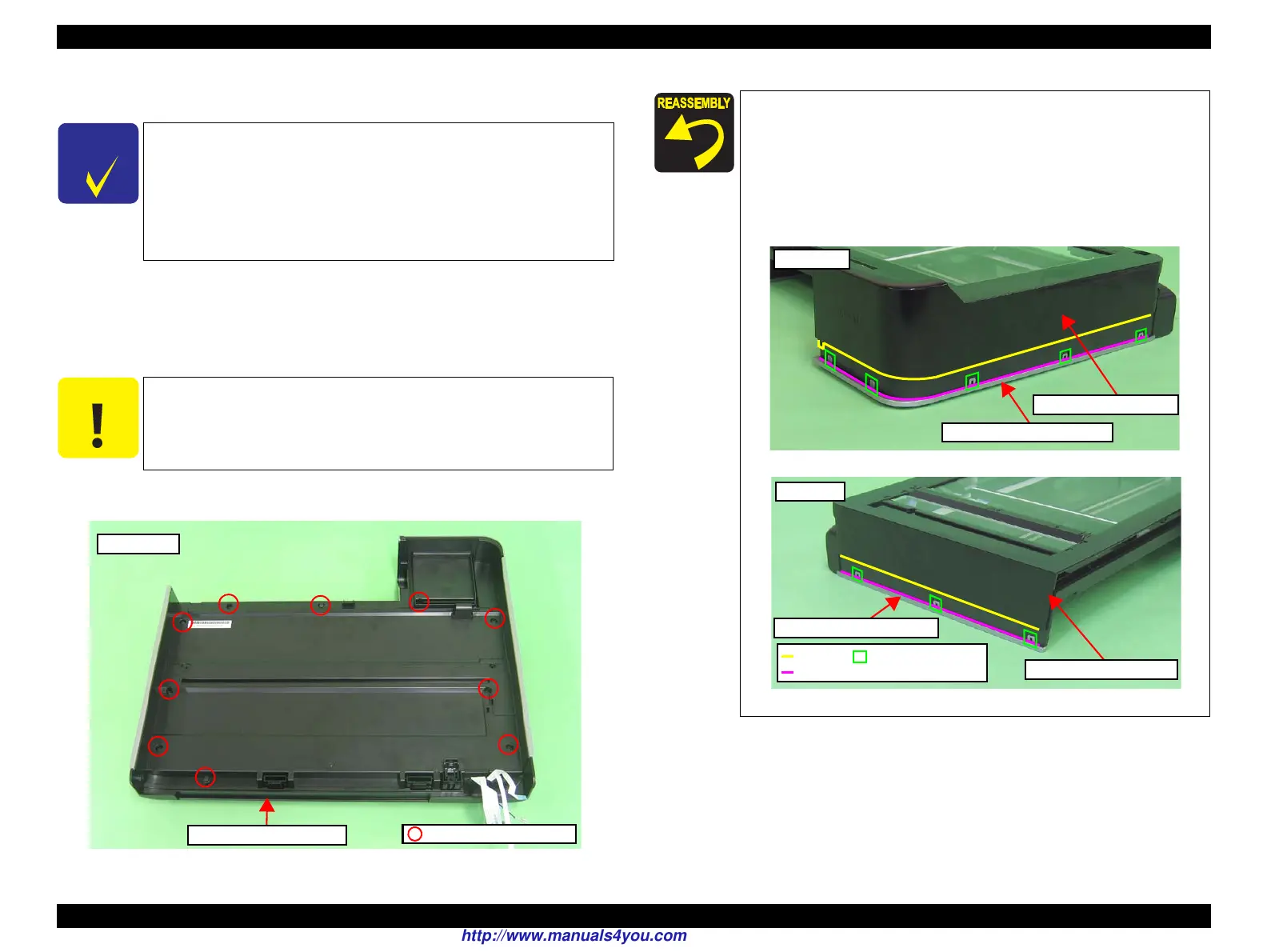 REASSEMBLY

http://www.manuals4you.com