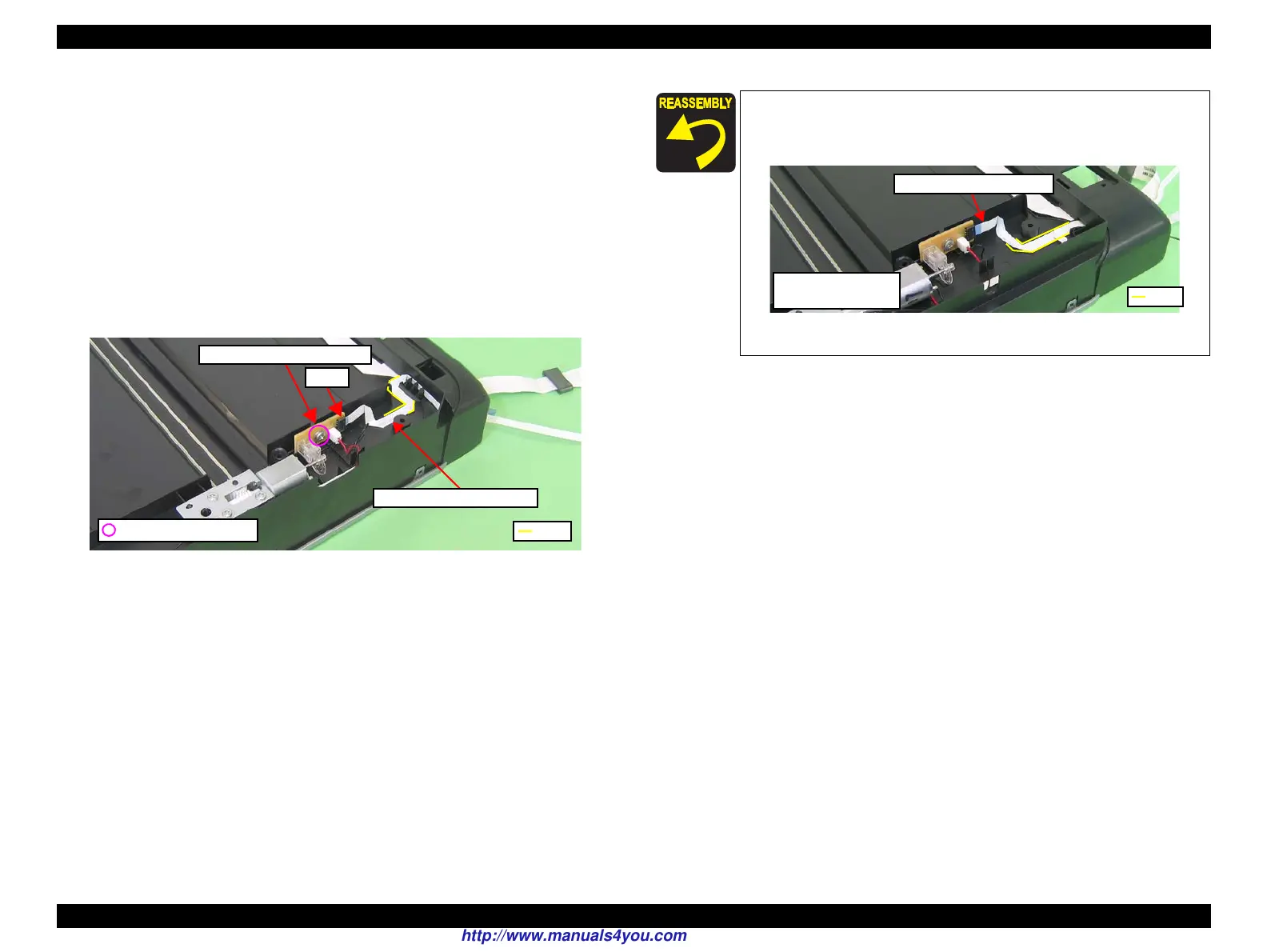 REASSEMBLY

http://www.manuals4you.com