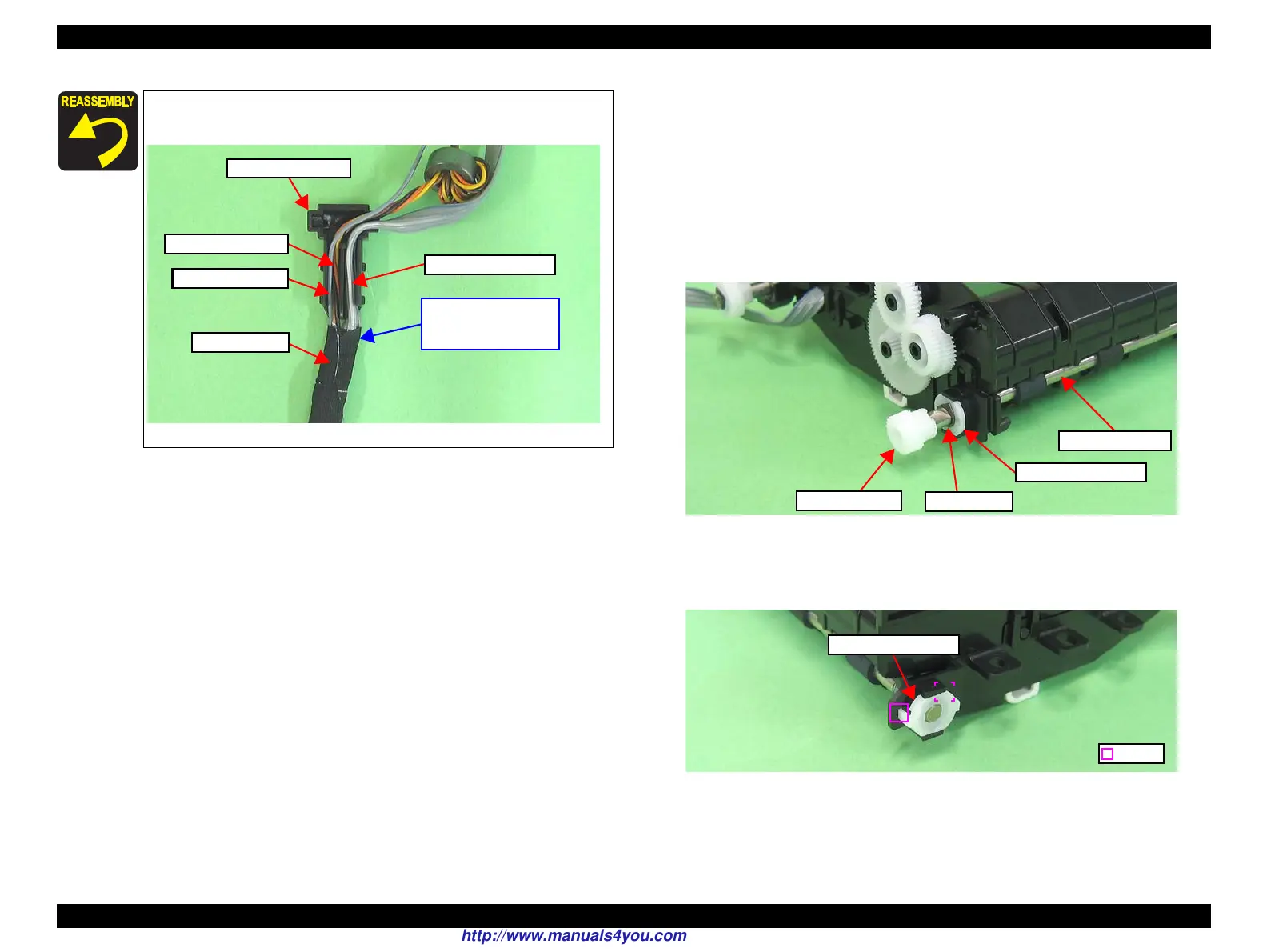 REASSEMBLY

http://www.manuals4you.com