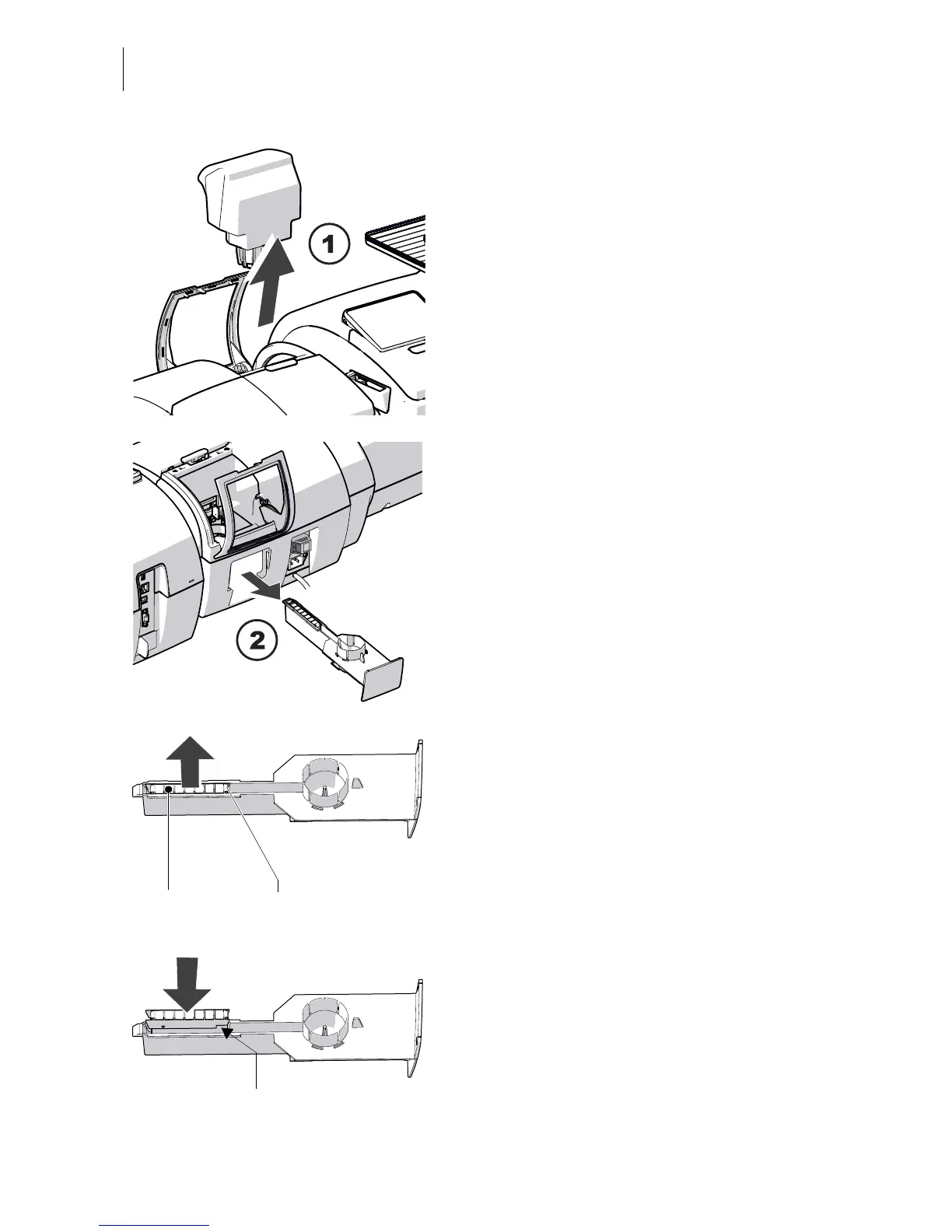 1

2