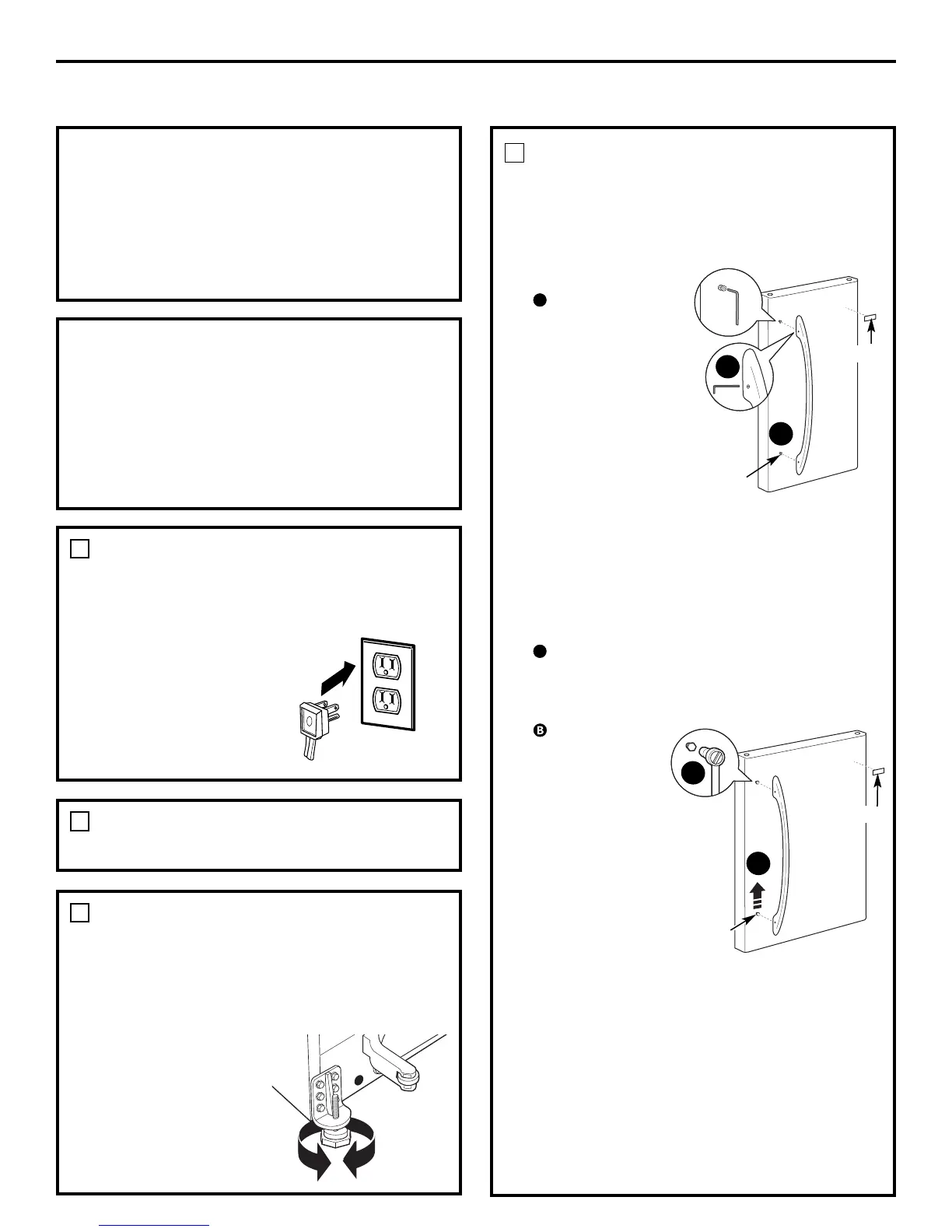 B