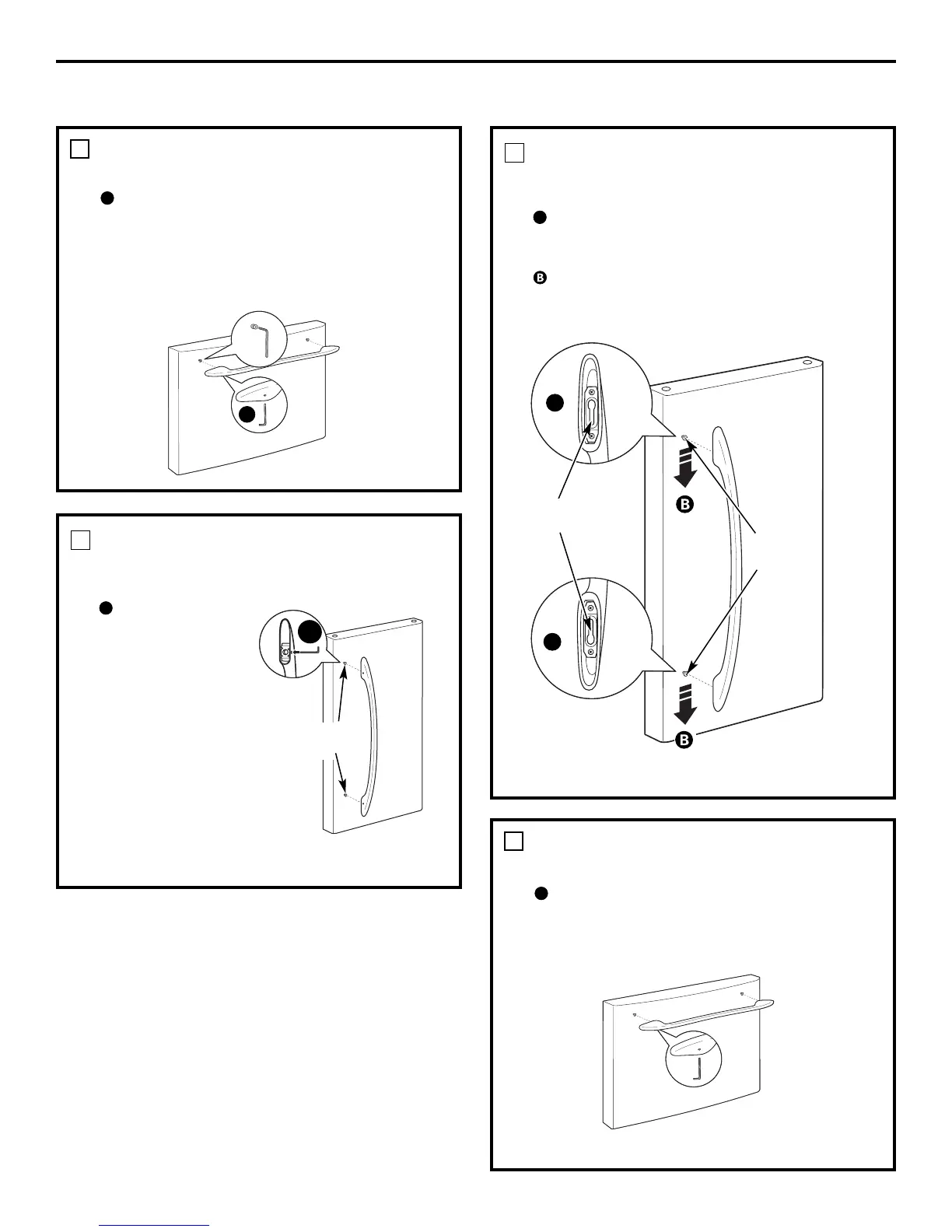 B

B

B