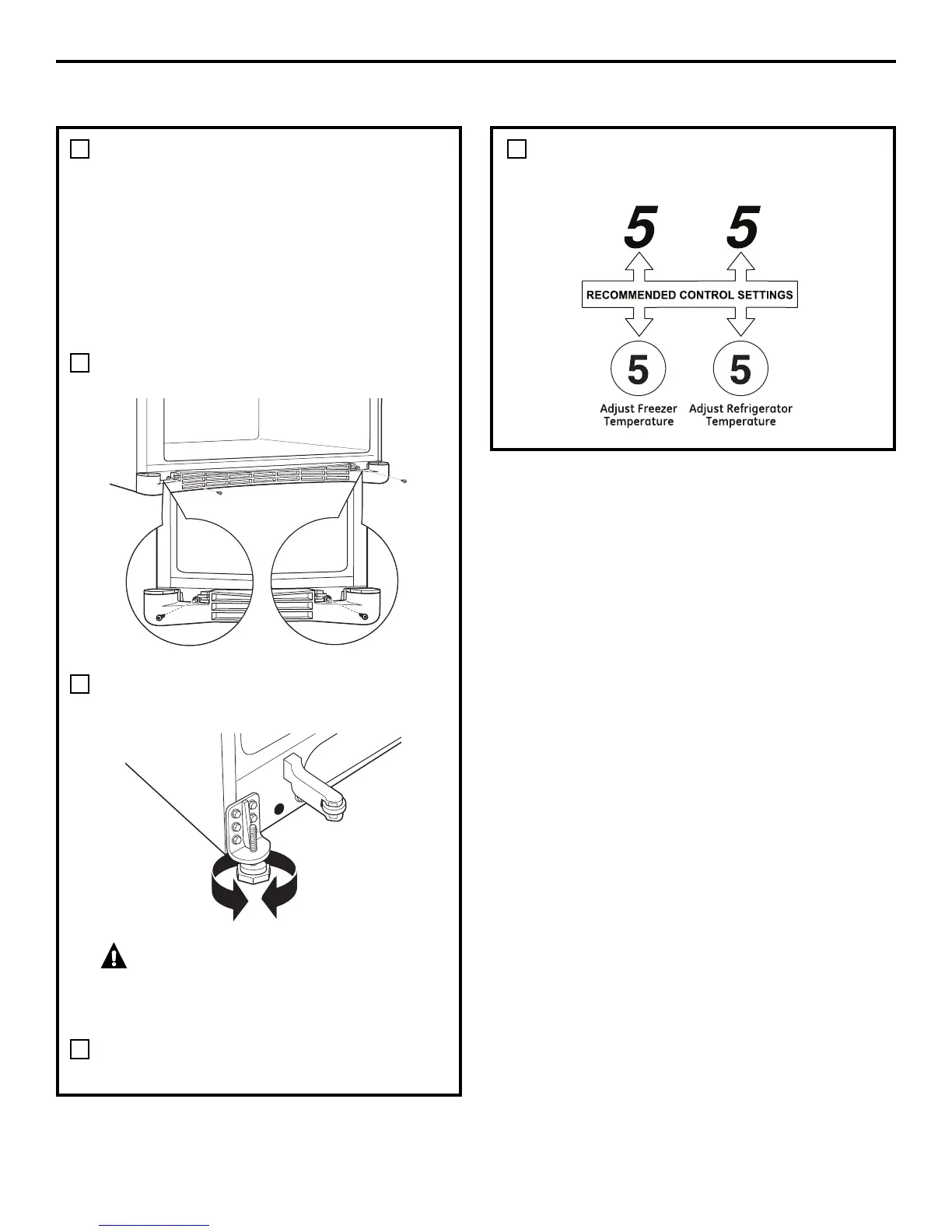 5 5

RECOMMENDED CONTROL SETTINGS

5 5

Adjust Freezer Temperature

Adjust Refrigerator Temperature