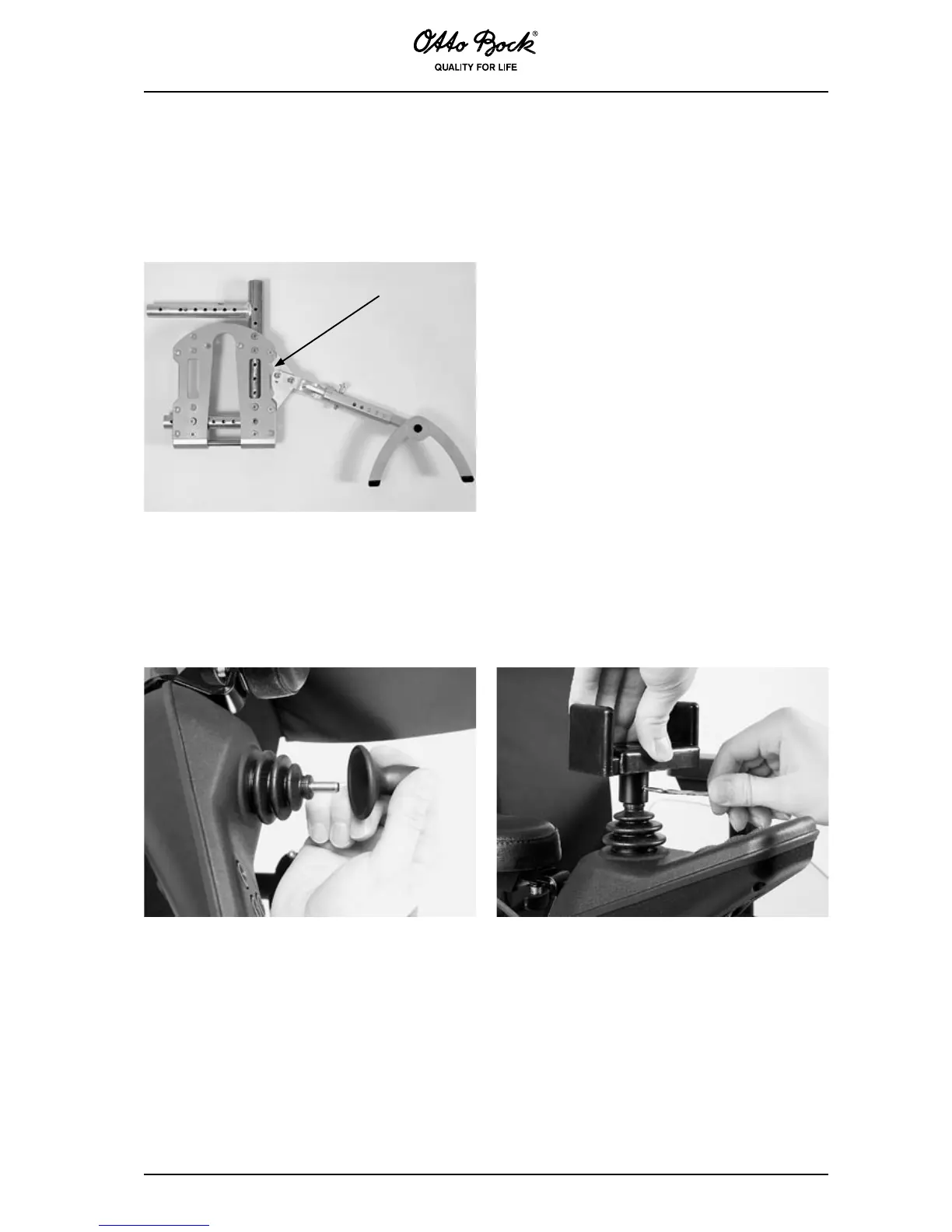 Otto Bock®
QUALITY FOR LIFE