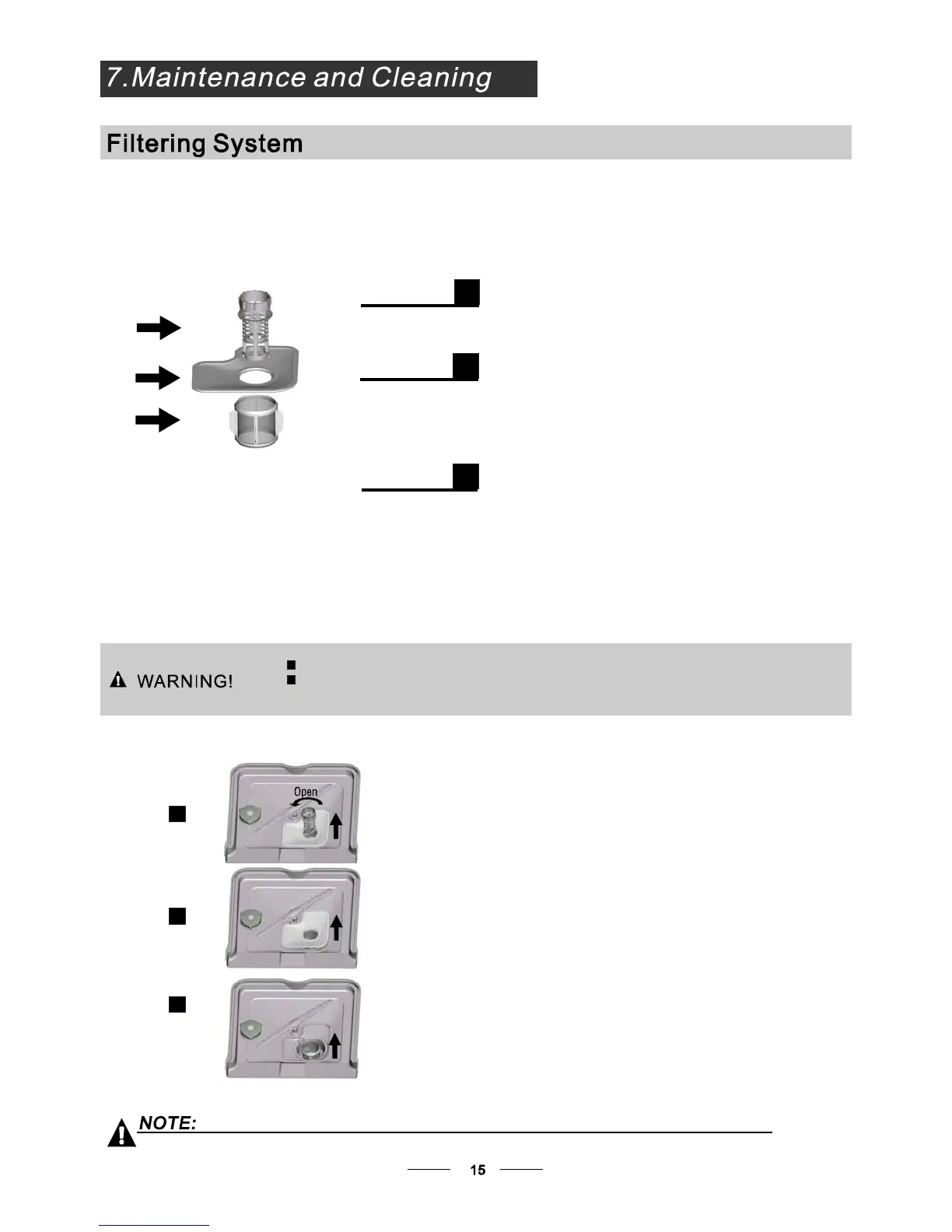 7.Maintenance and Cleaning

Filtering System

WARNING!

Open

NOTE:

15