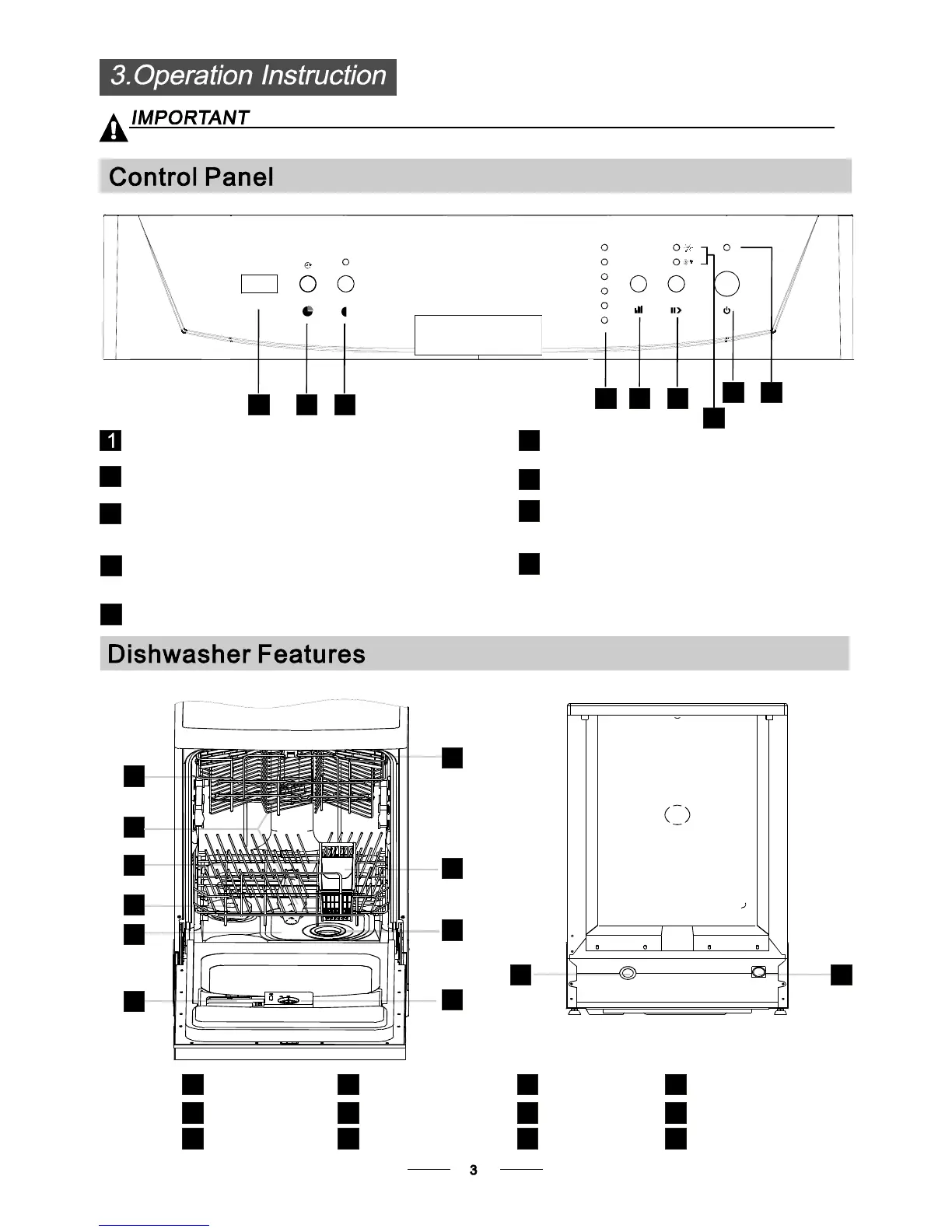 3.Operation Instruction

IMPORTANT

Control Panel

1

Dishwasher Features

3