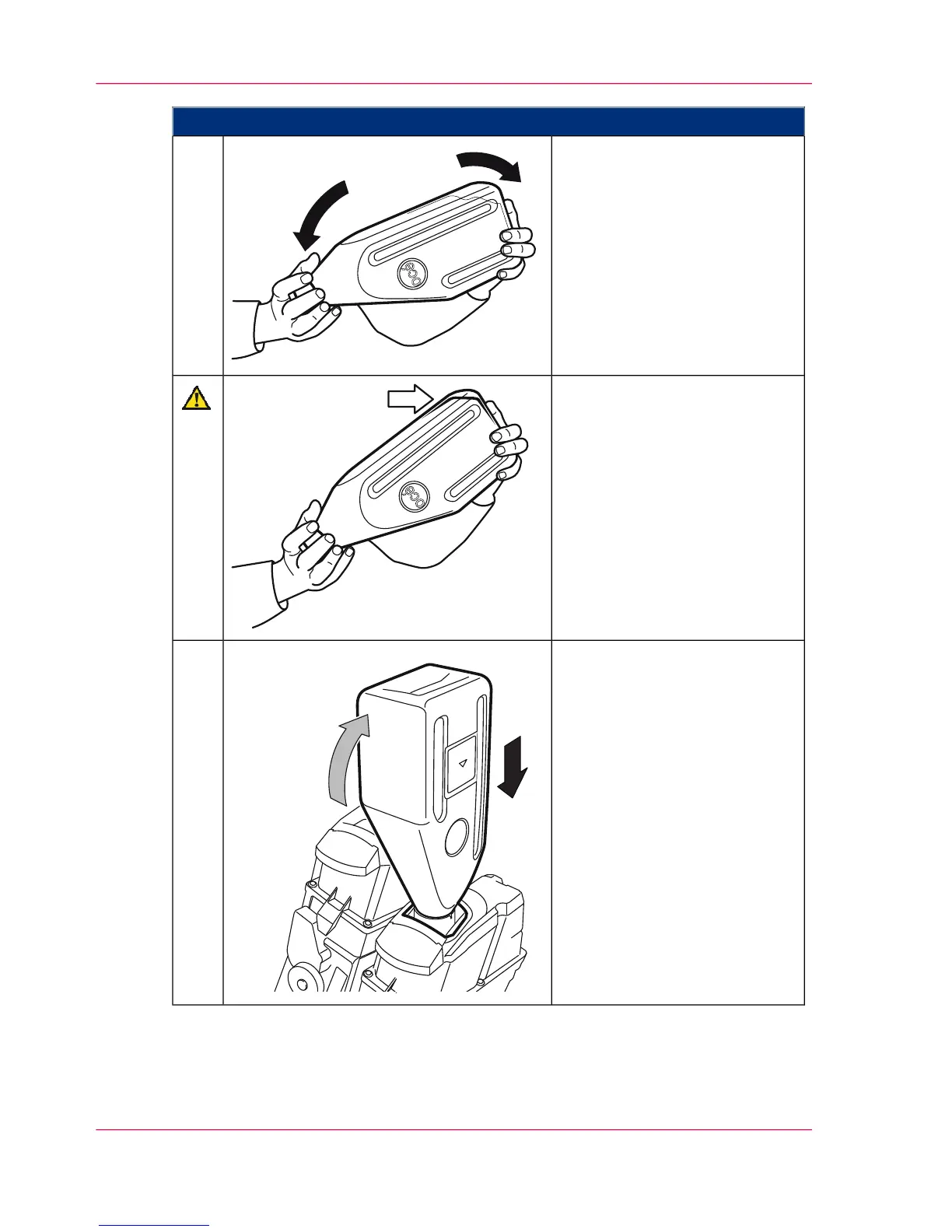 océ

océ