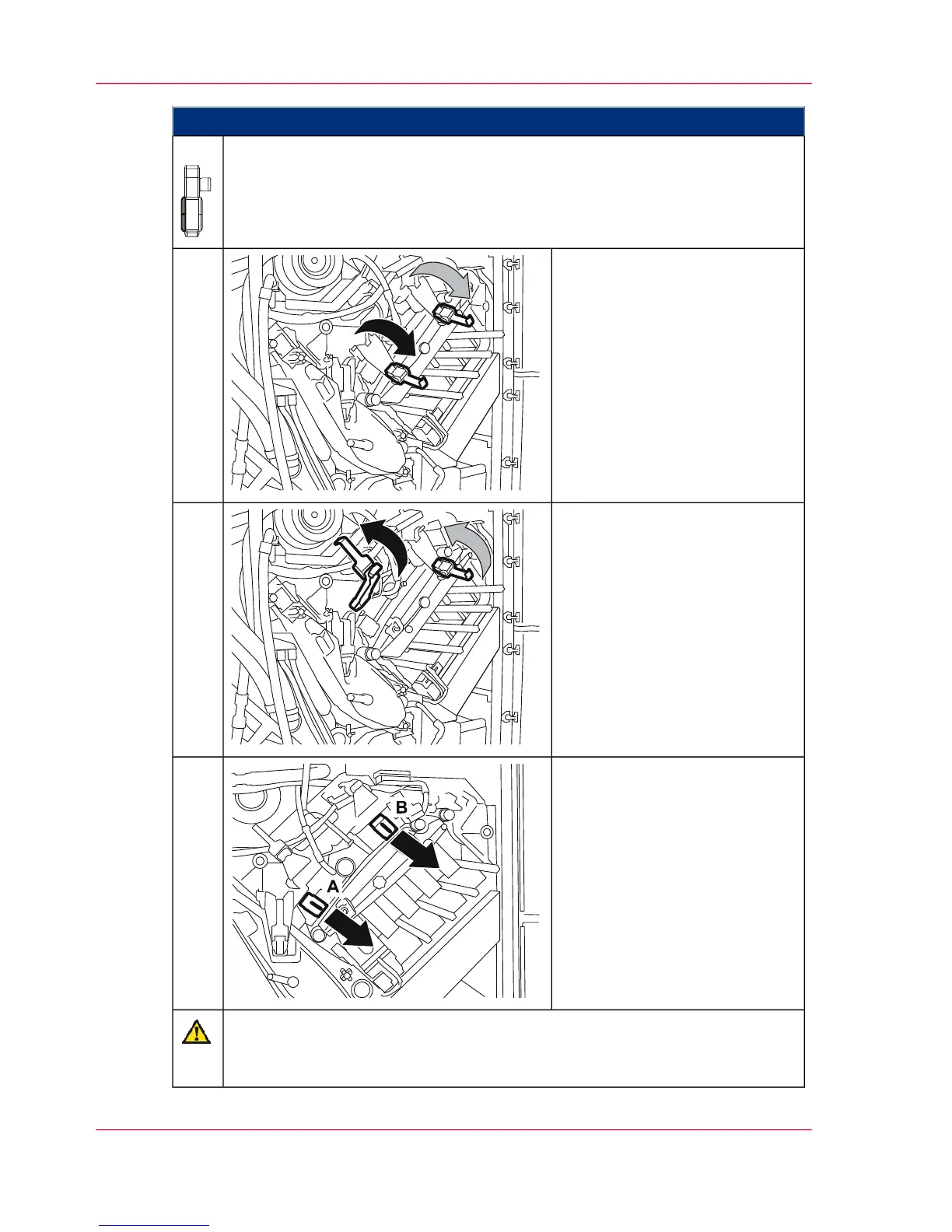 B

A