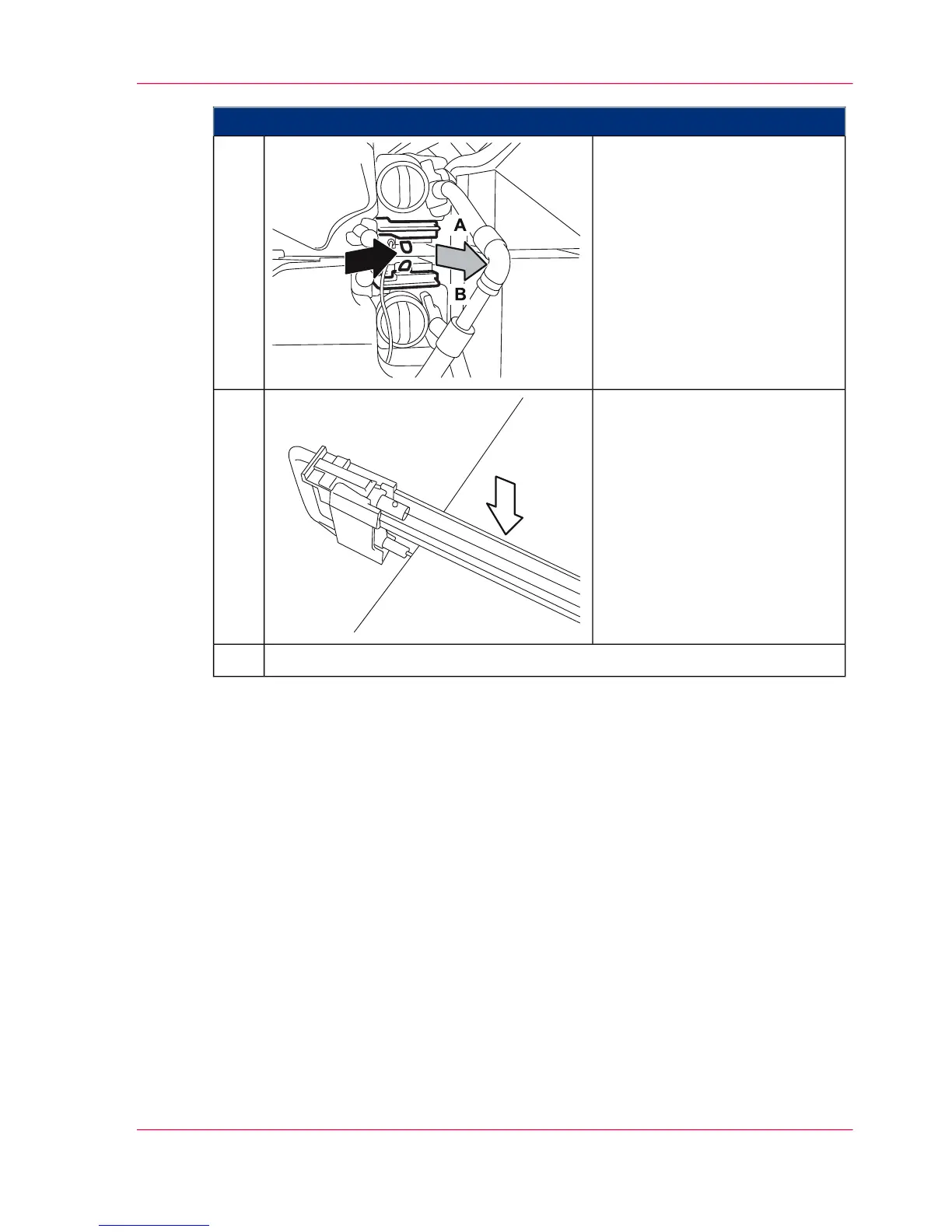 A

B