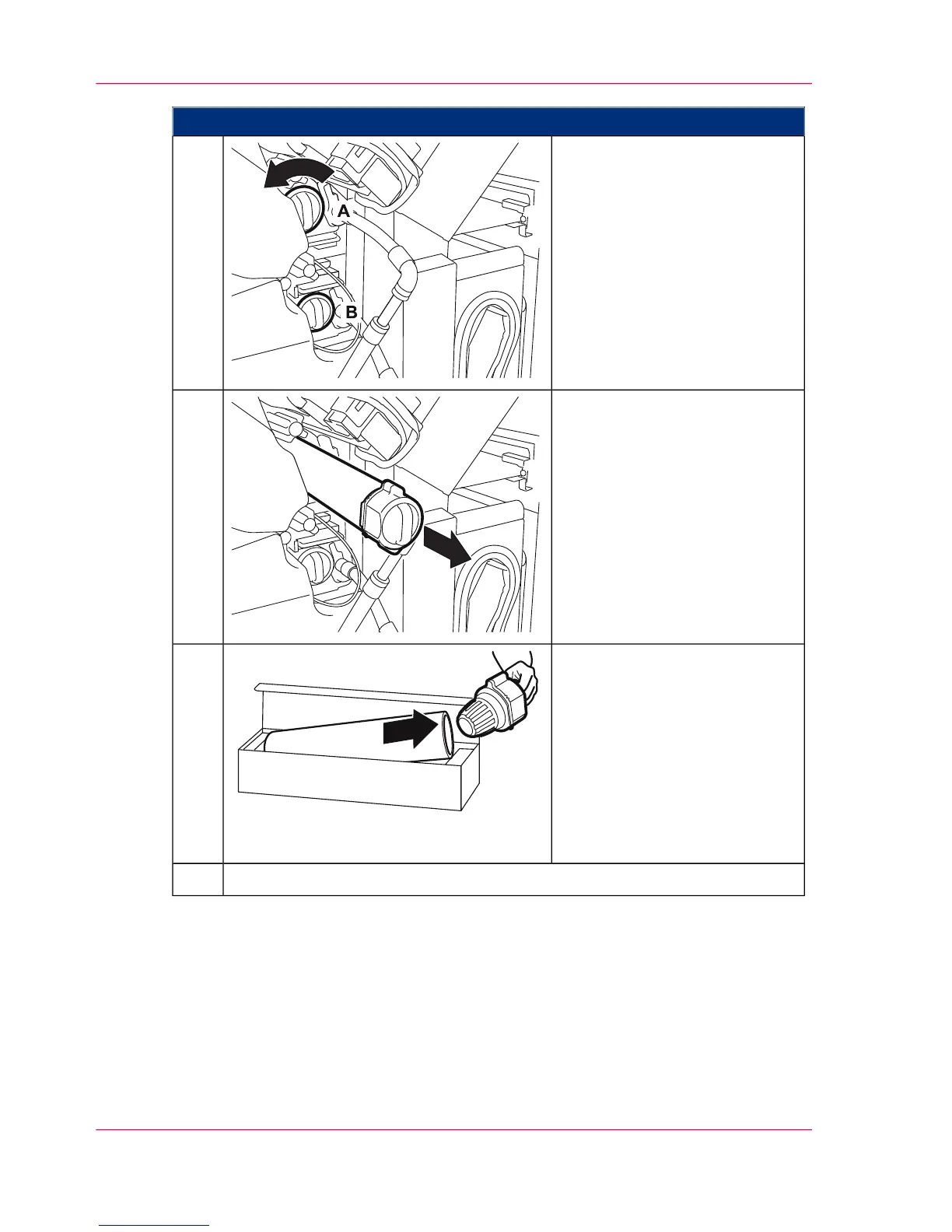 A

B