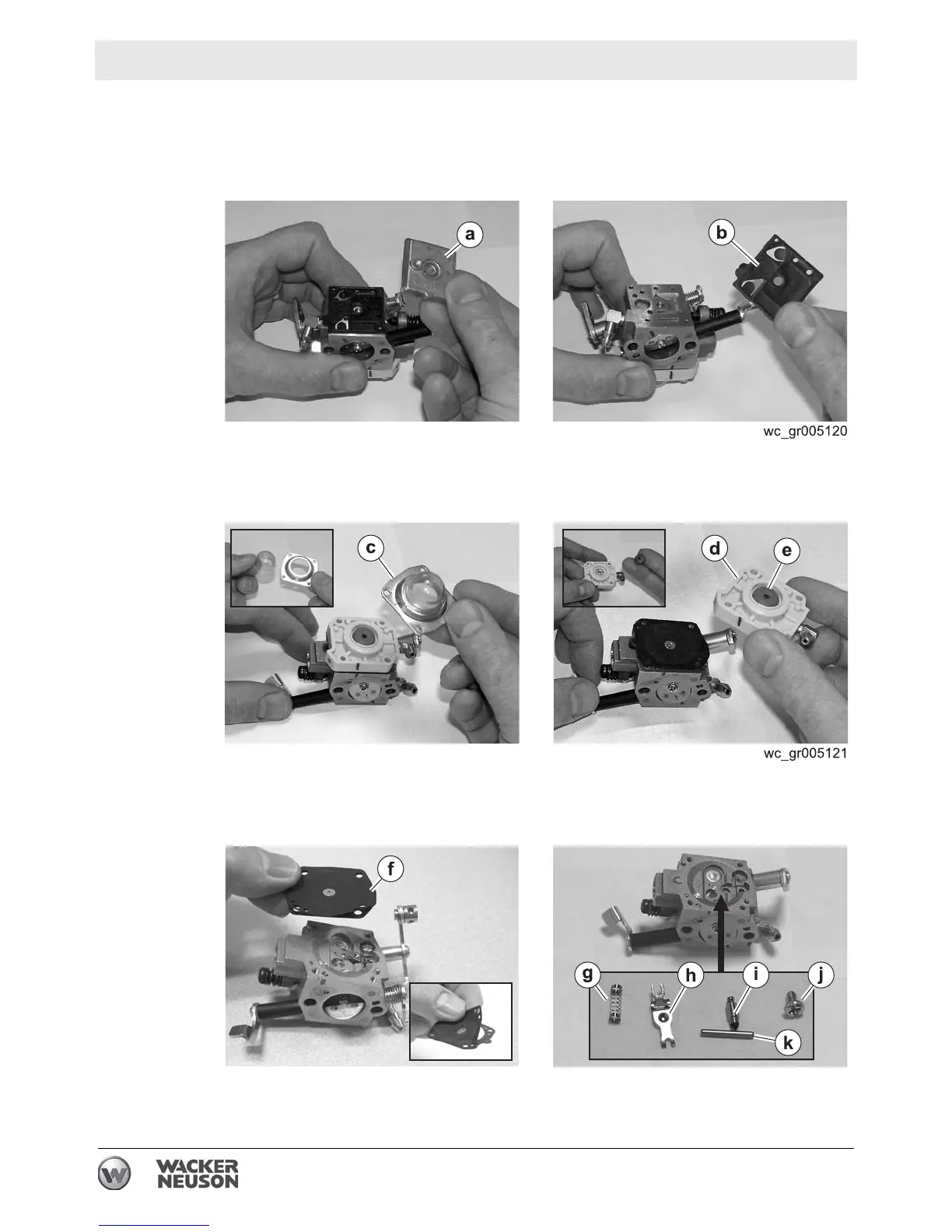 a

b

wc_gr005120

c

d

e

wc_gr005121

f

g

h

i

j

k

WACKER NEUSON