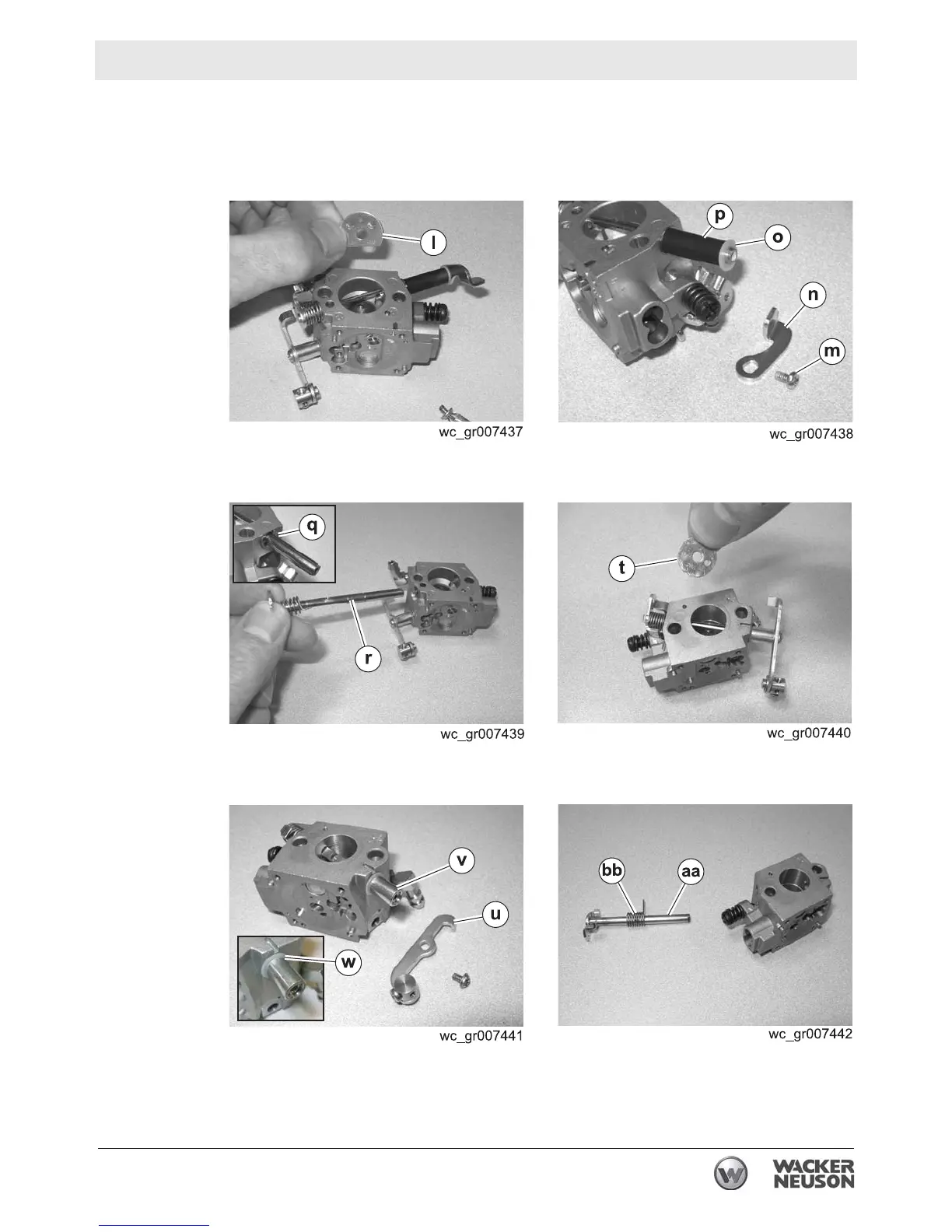 l

wc_gr007437

p

o

n

m

wc_gr007438

q

r

wc_gr007439

t

wc_gr007440

v

u

w

wc_gr007441

bb

aa

wc_gr007442

WACKER NEUSON