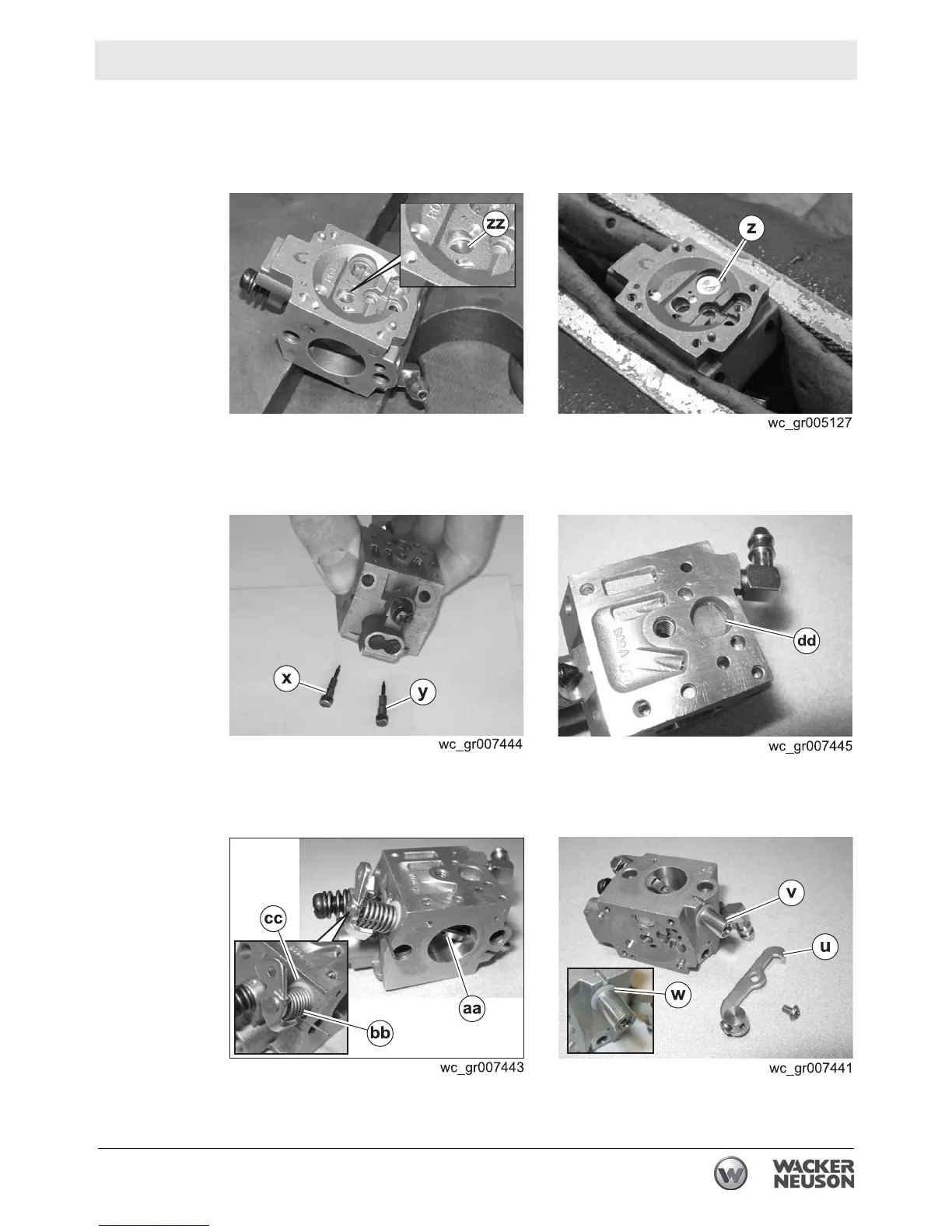 zz

z

wc_gr005127

x

y

wc_gr007444

dd

wc_gr007445

cc

aa

bb

wc_gr007443

v

u

w

wc_gr007441

WACKER NEUSON