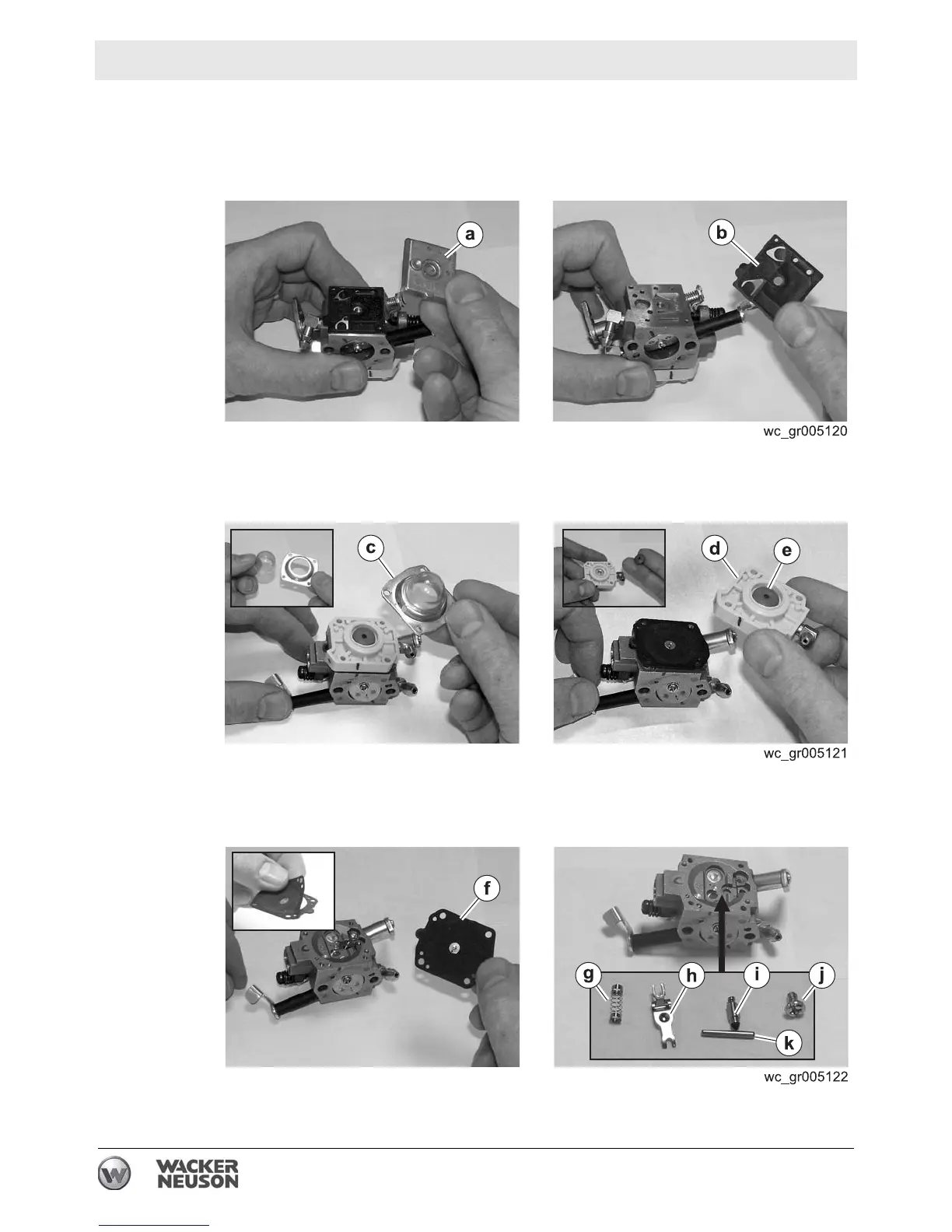 a

b

wc_gr005120

c

d

e

wc_gr005121

f

g

h

i

j

k

wc_gr005122

WACKER NEUSON