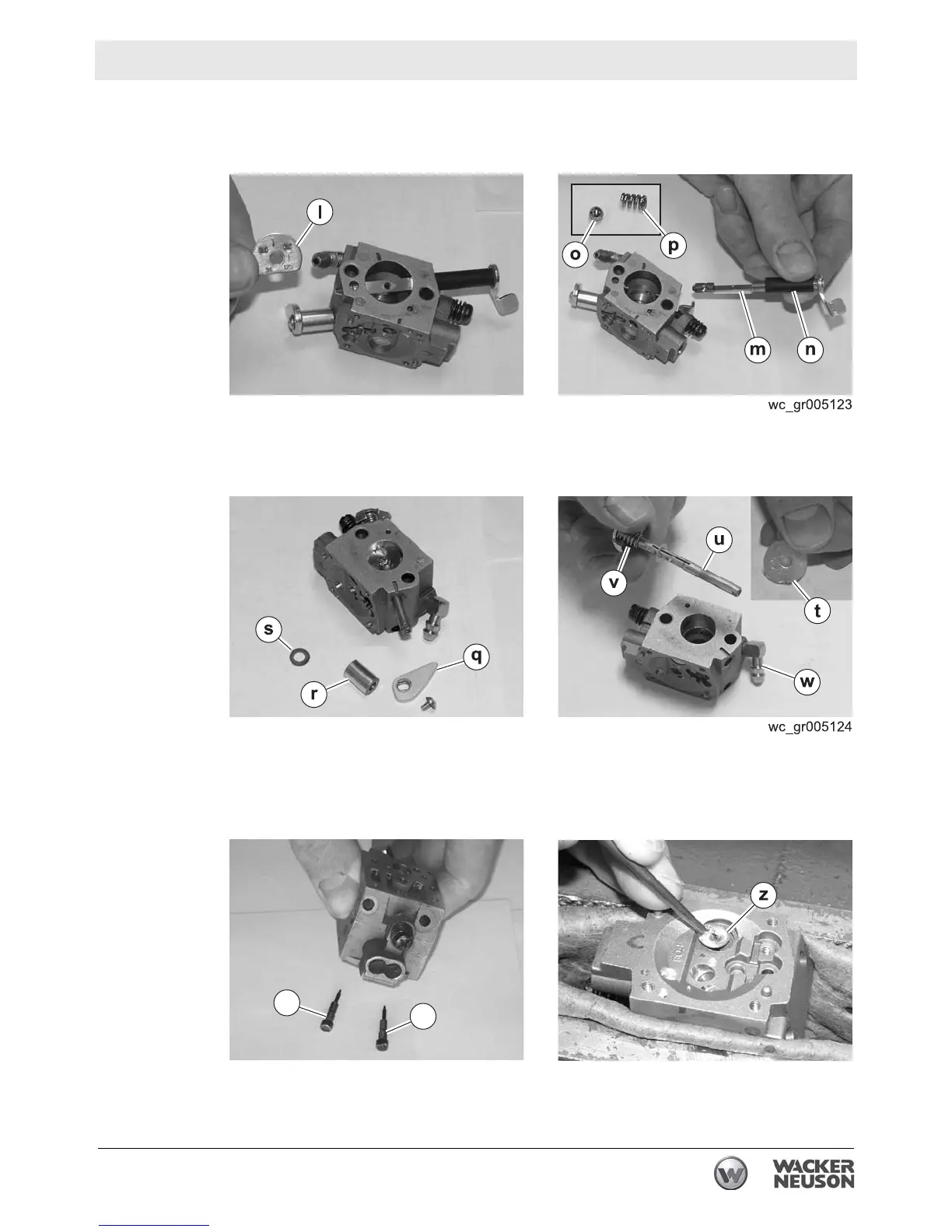 l

o

p

m

n

wc_gr005123

s

r

q

u

v

t

w

wc_gr005124

z

WACKER NEUSON