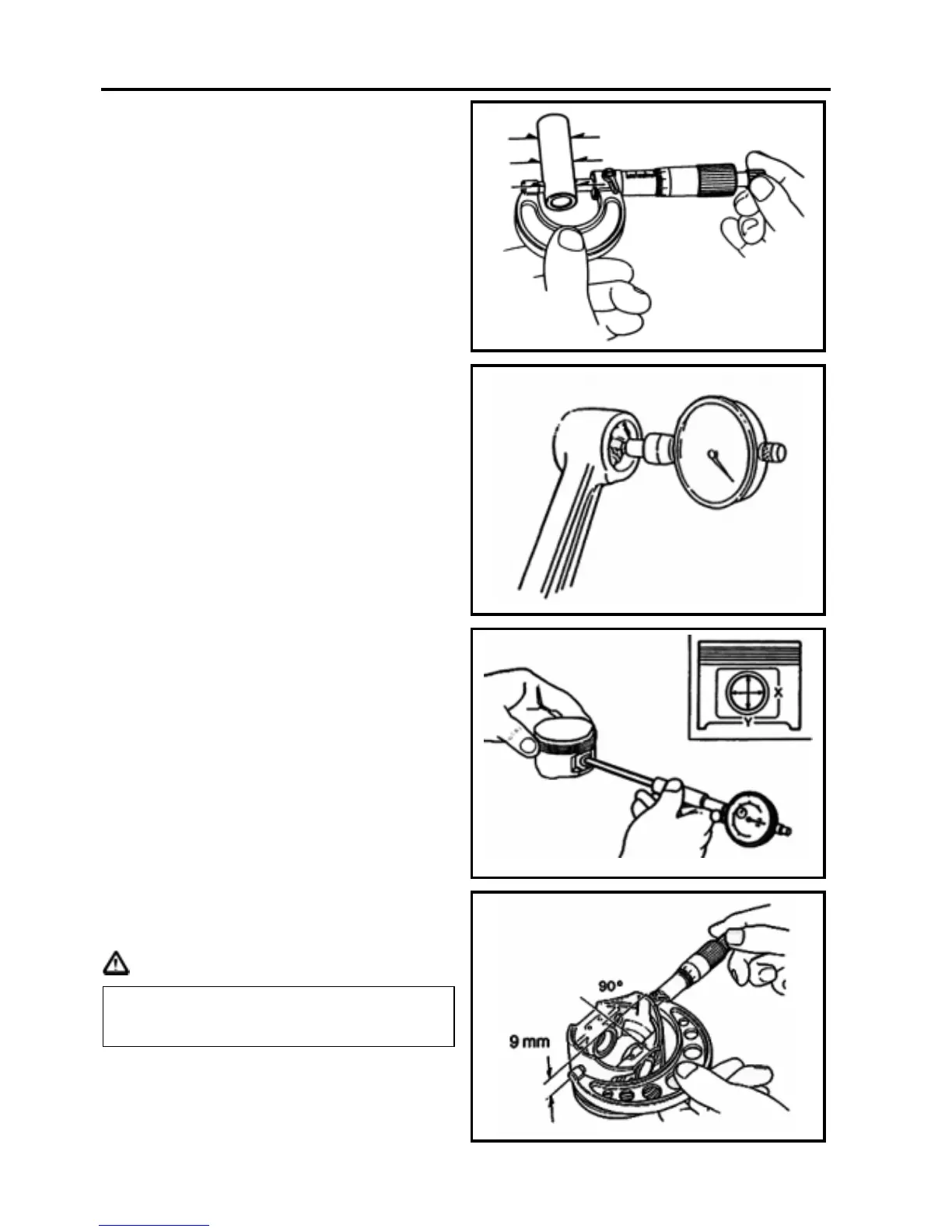 X

Y

90°

9 mm