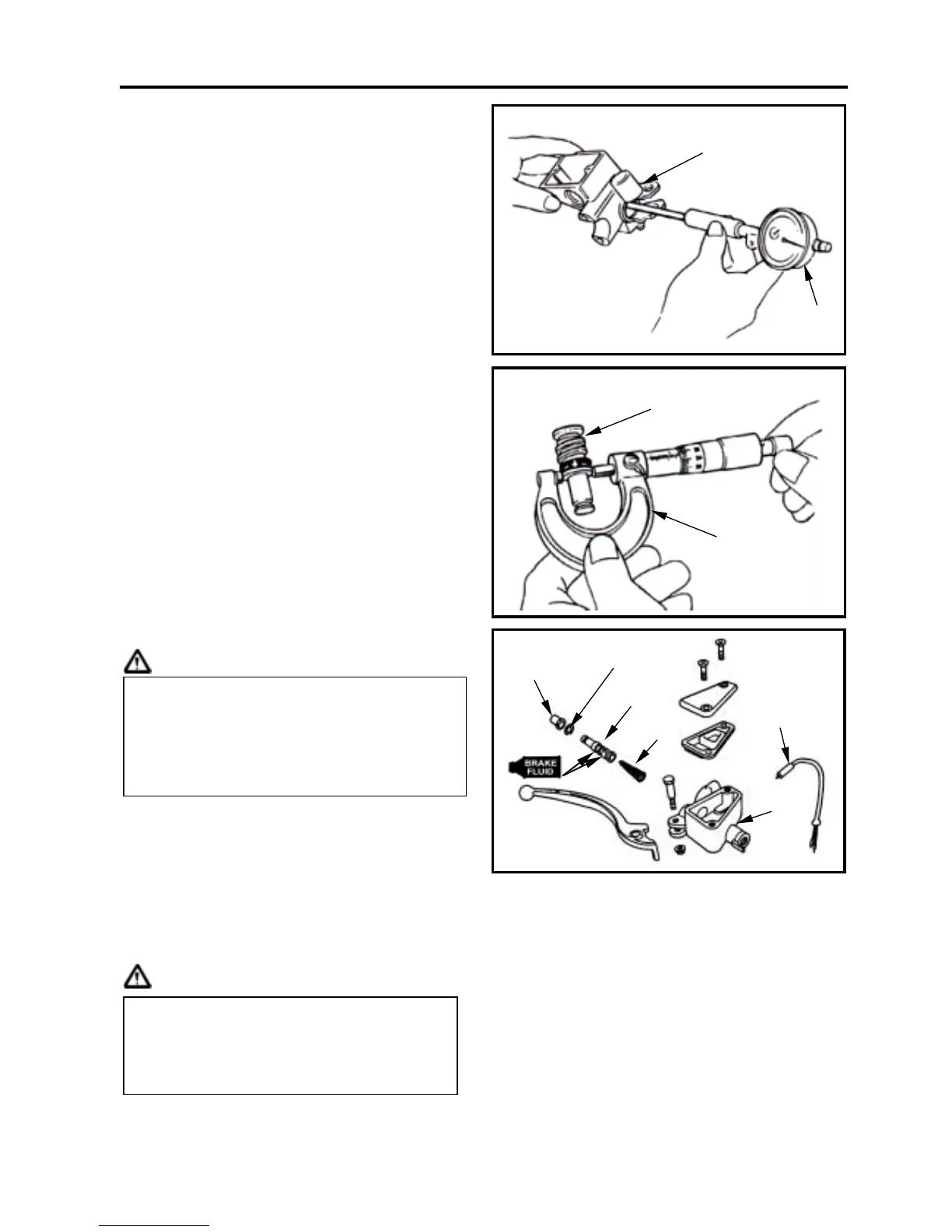 BRAKE FLUID