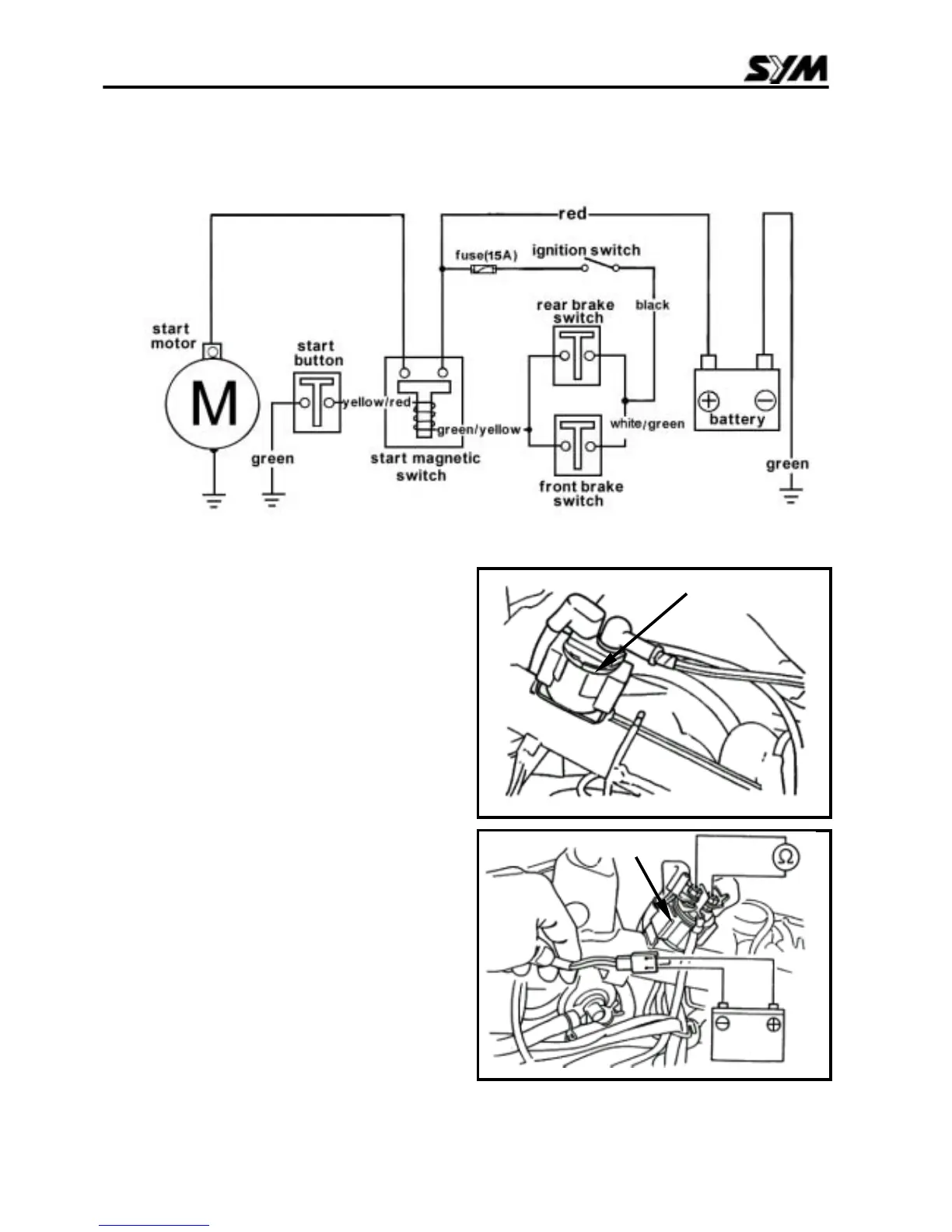 SYM

red

fuse(15A)

ignition switch

rear brake switch

black

start motor

start button

M

yellow/red

green/yellow

white/green

battery

green

start magnetic switch

front brake switch

green

Ω