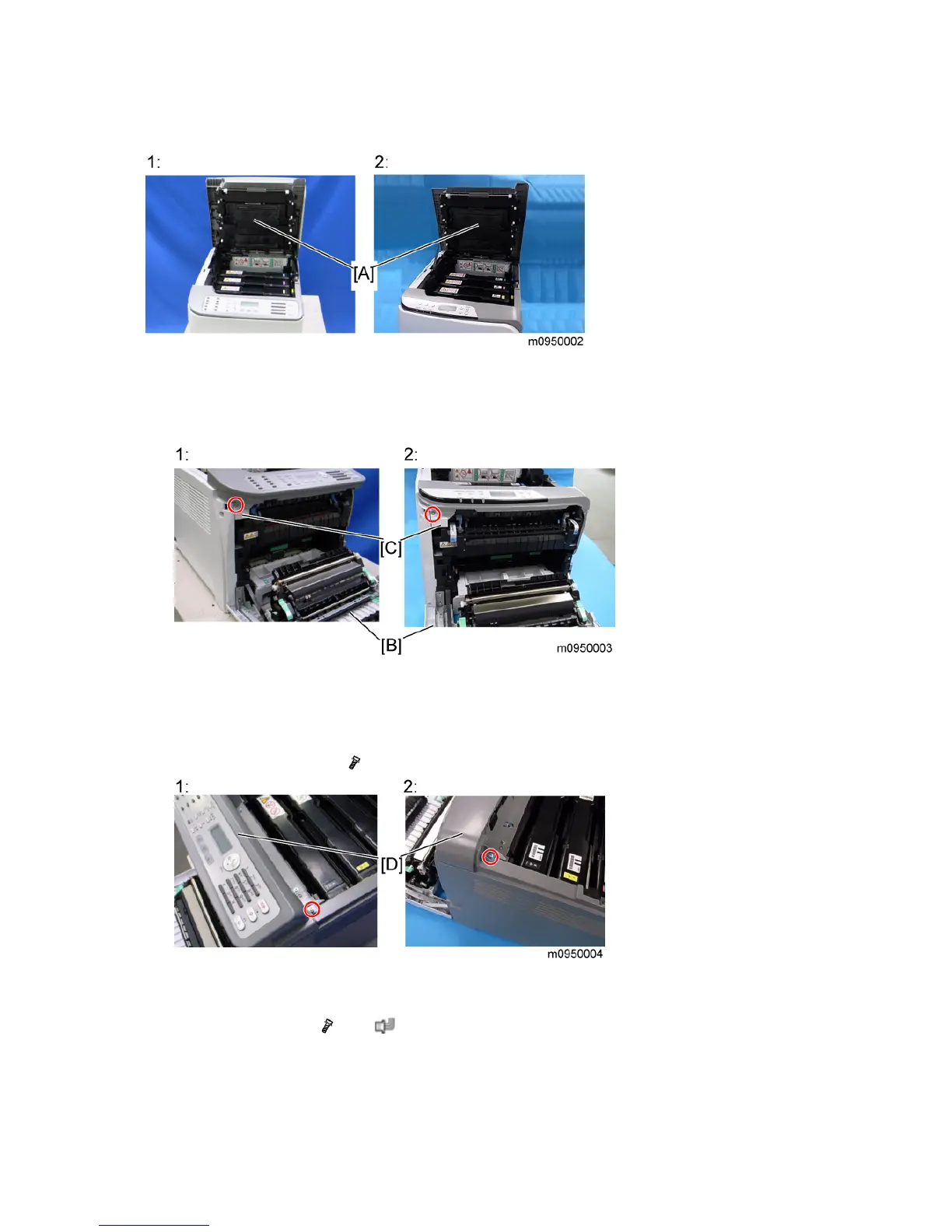 1:

2:

[A]

m0950002

1:

2:

[C]

[B]

m0950003

1:

2:

[D]

m0950004