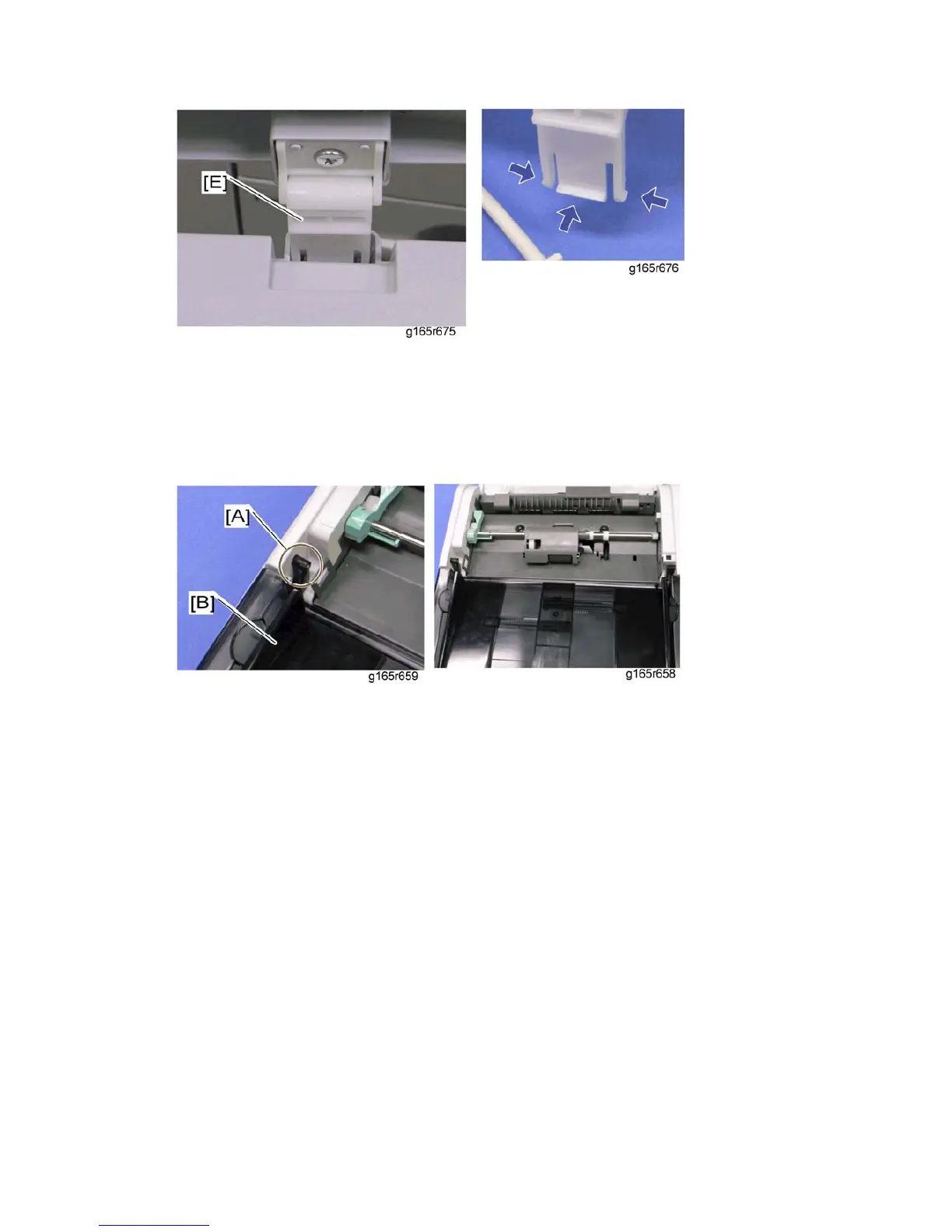 [E]

g165r675

g165r676

[A]

[B]

g165r659

g165r658