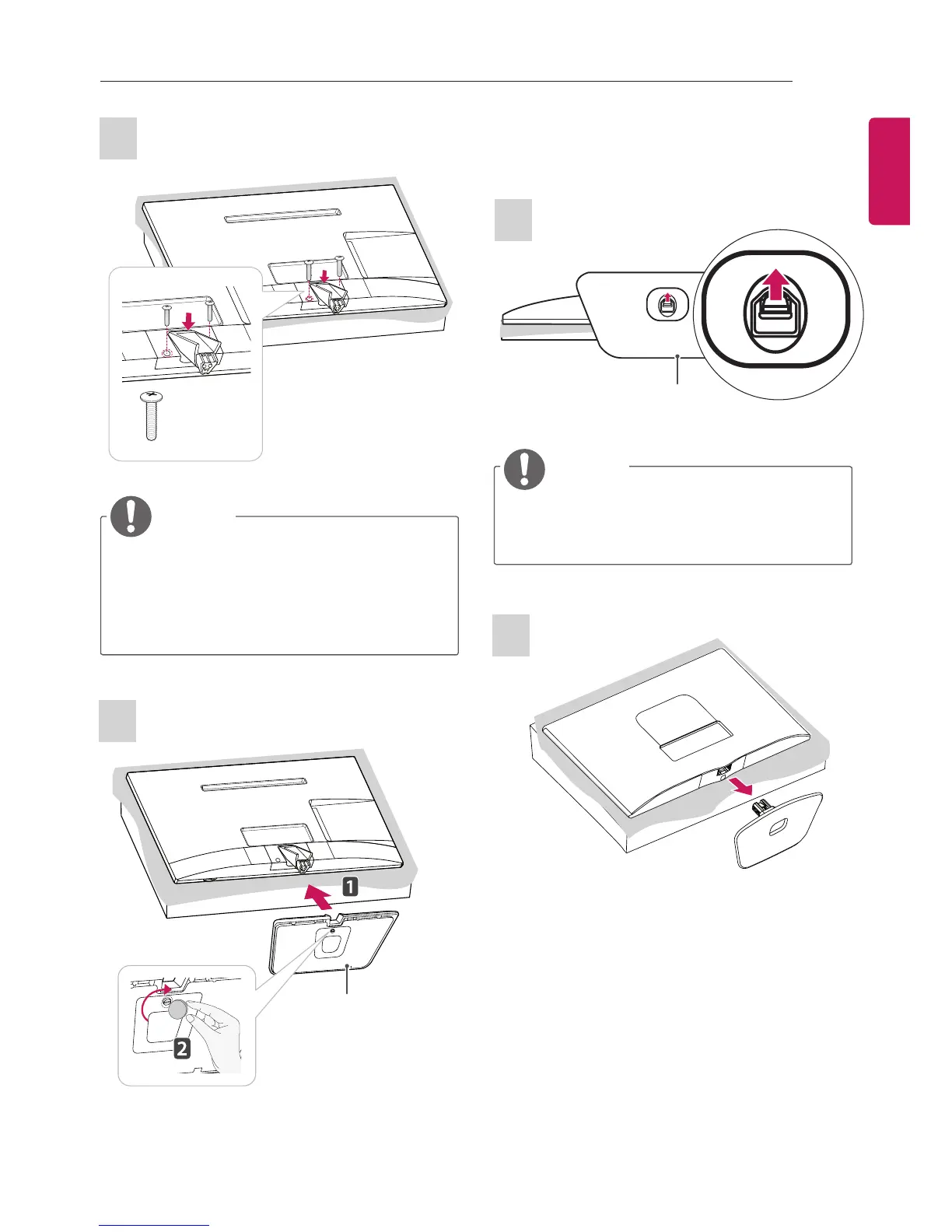 1

2