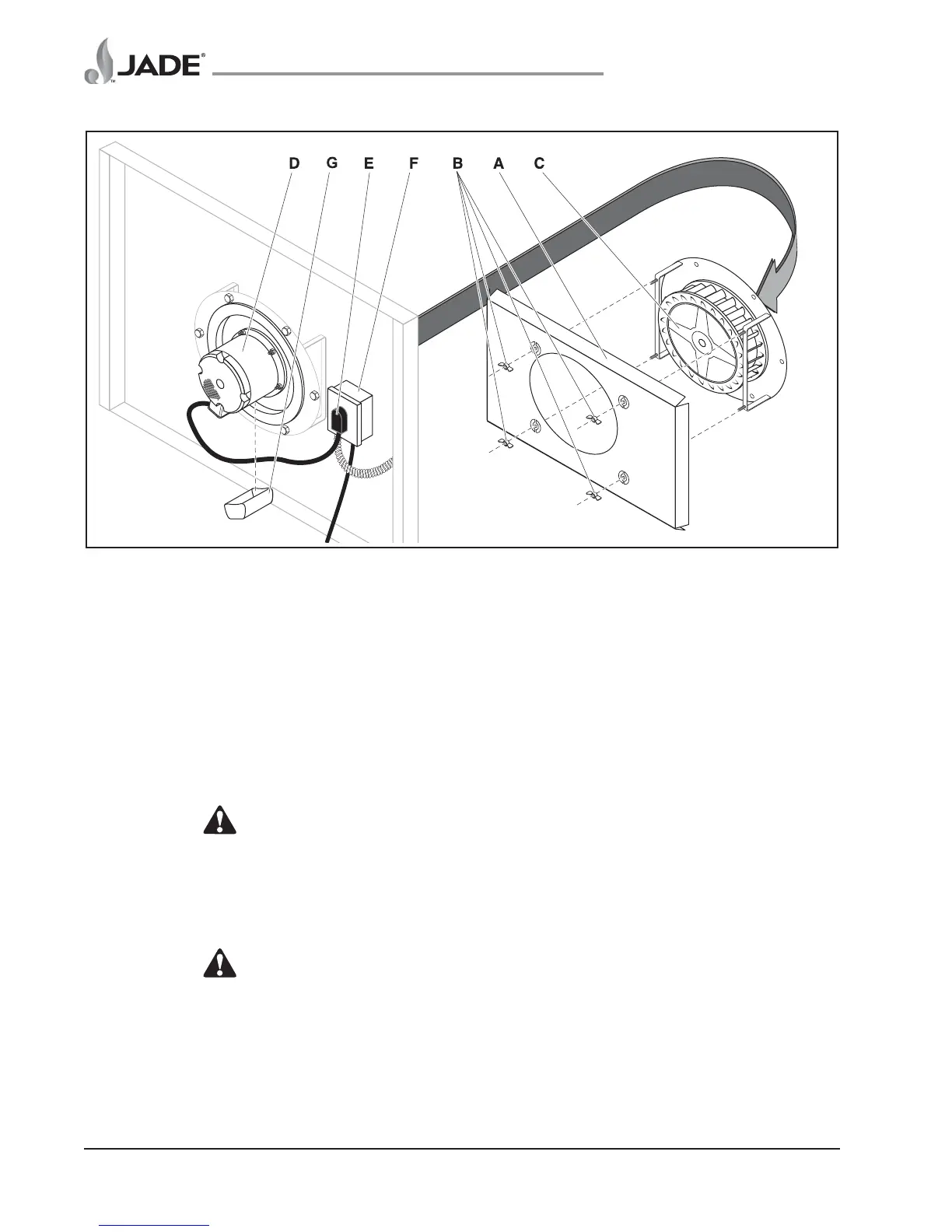 JADE®
TM

D G E F B A C