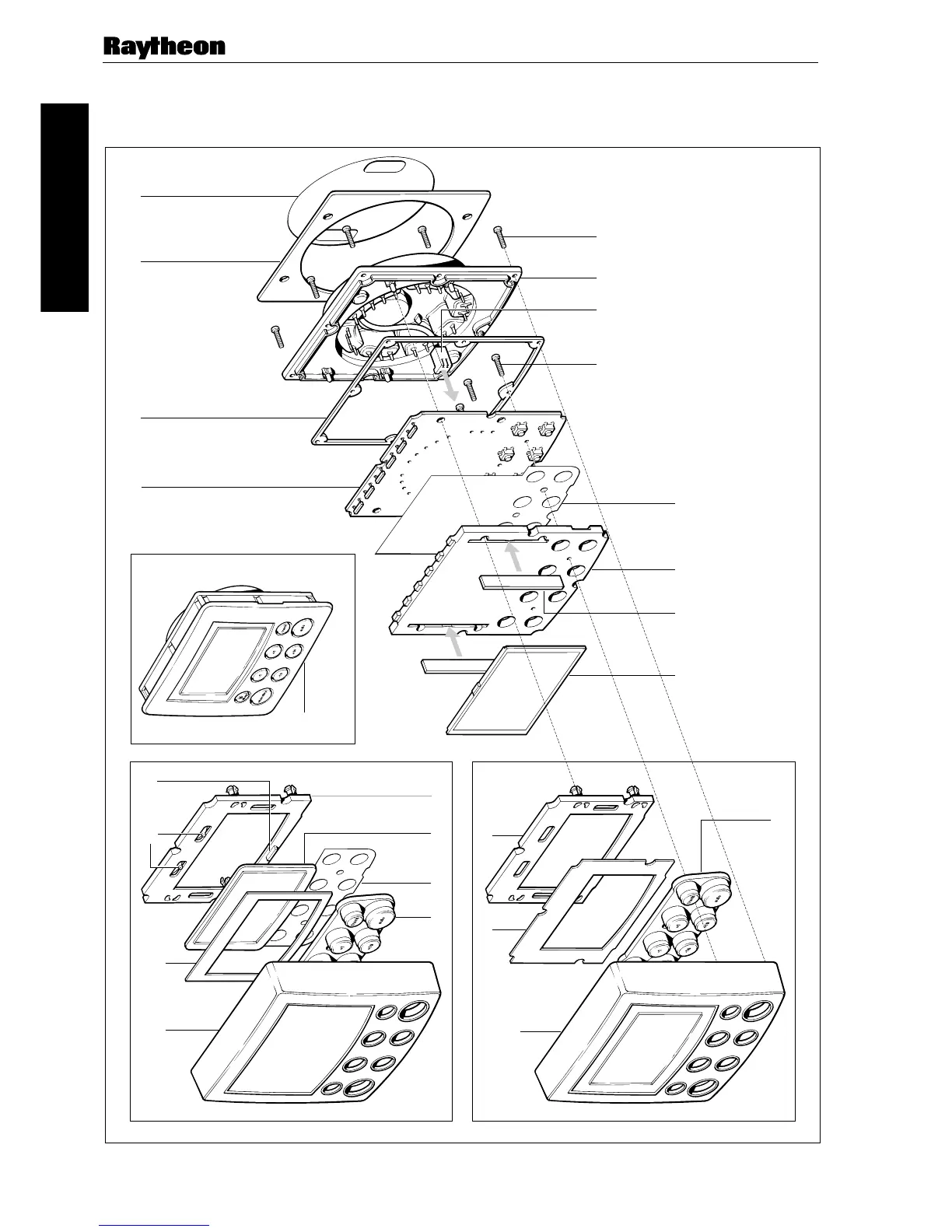 Raytheon