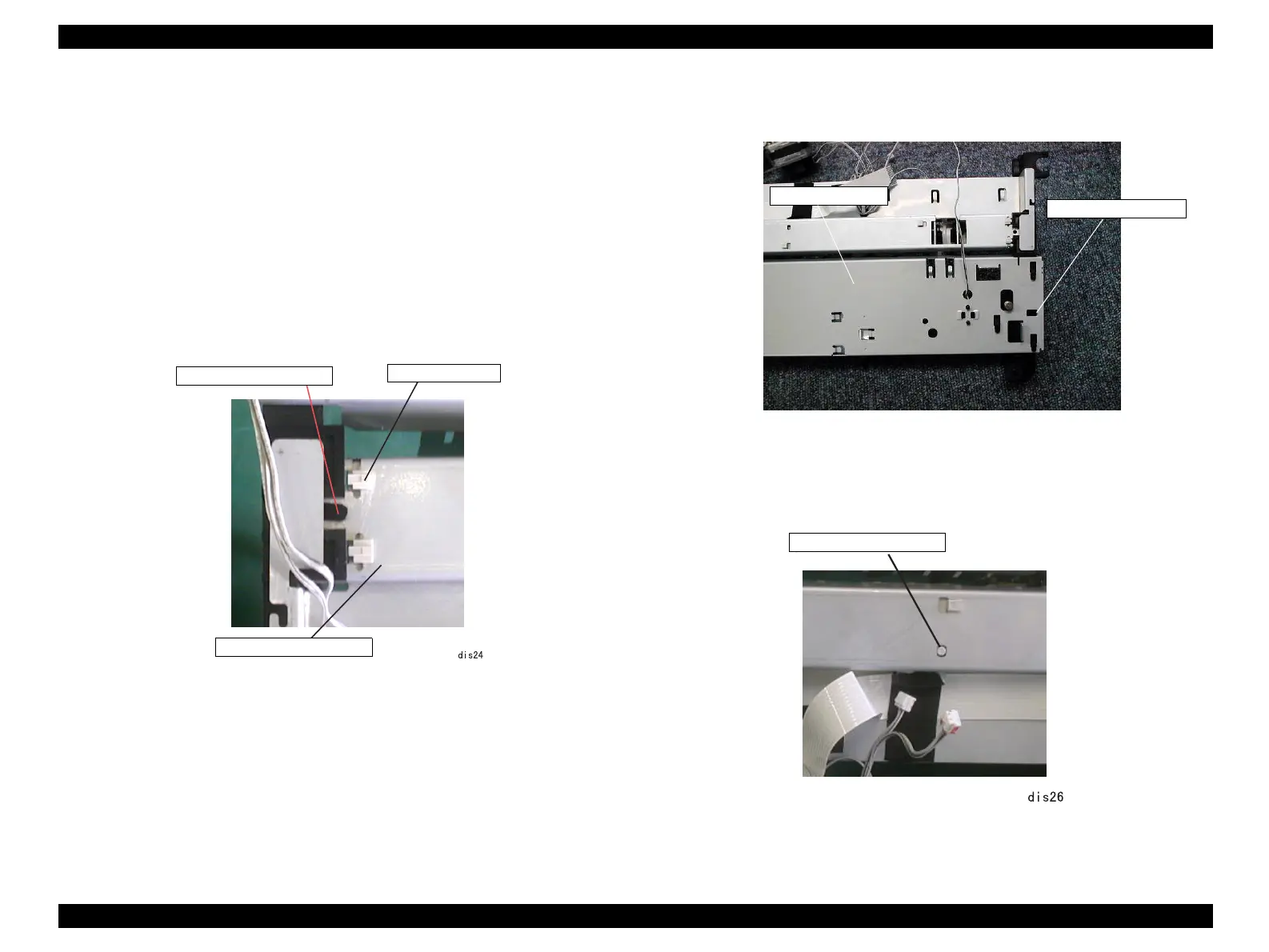 dis24

dis26