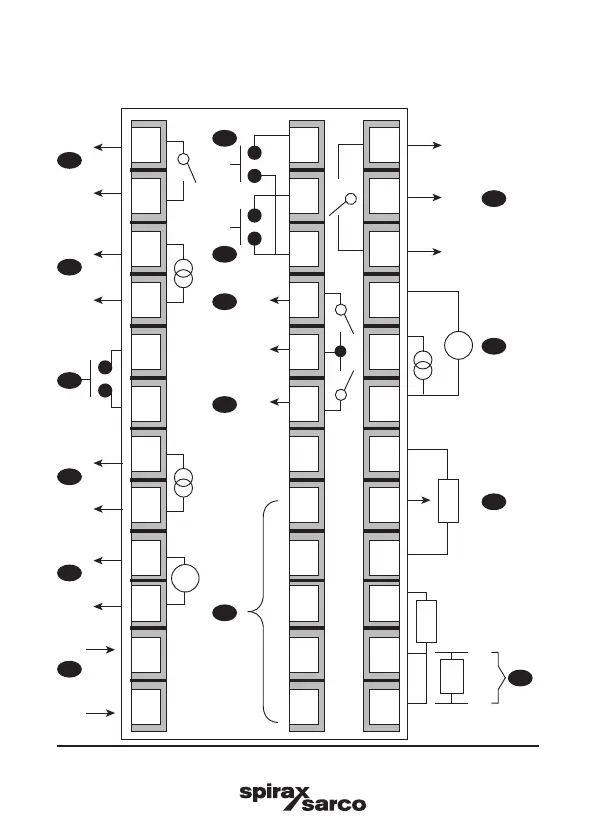 spirax sarco